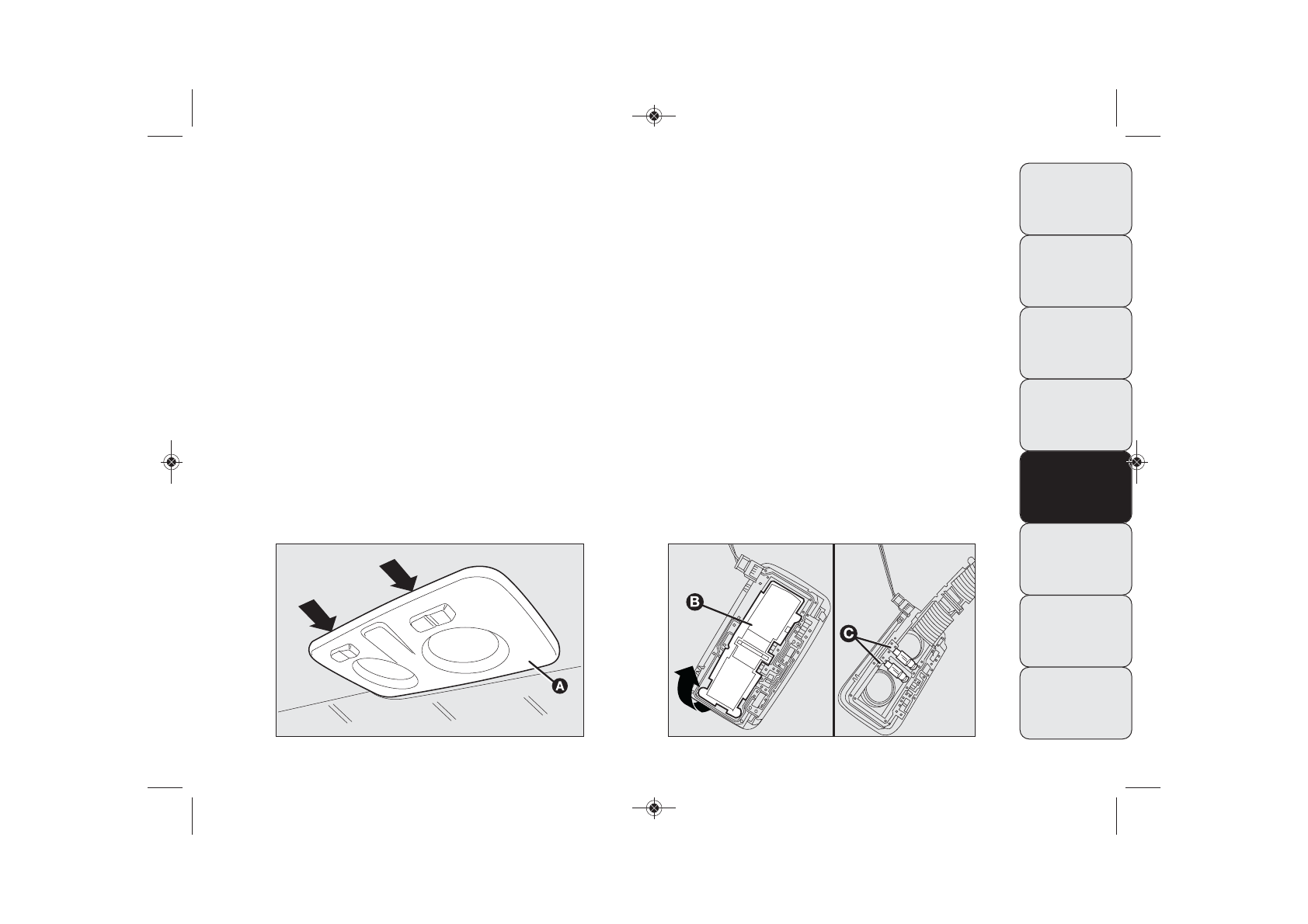 A

B

C