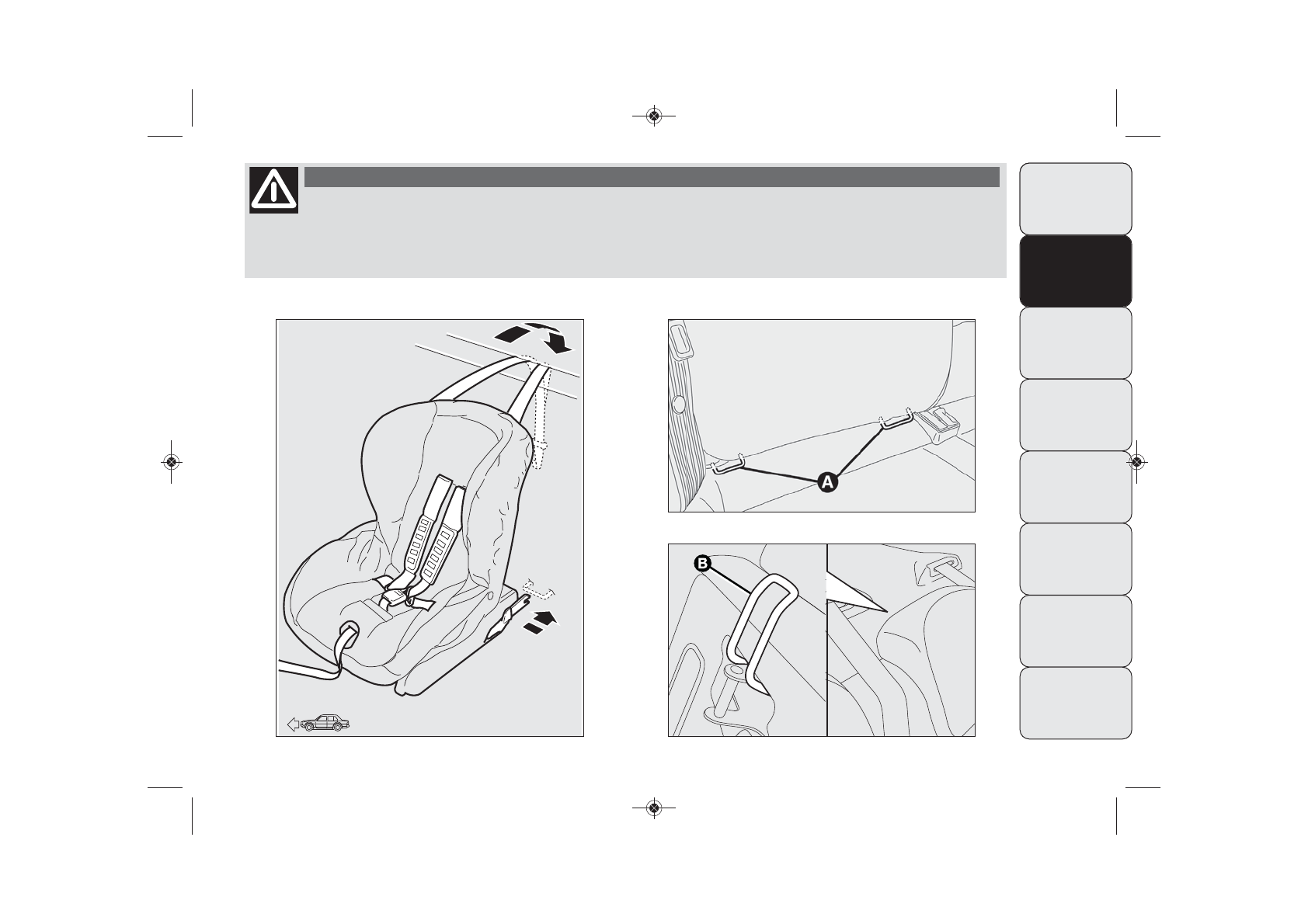 A

B