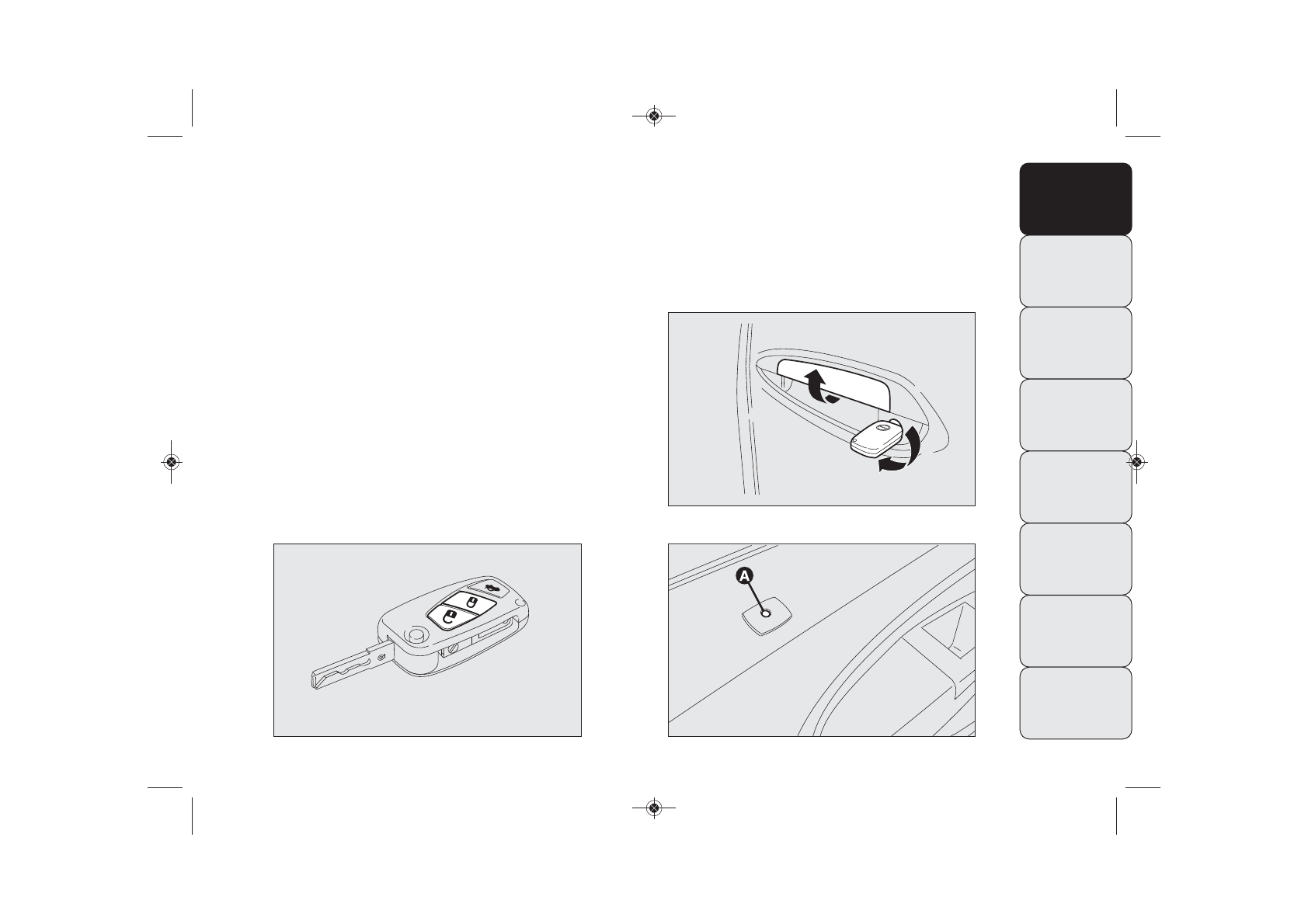 A