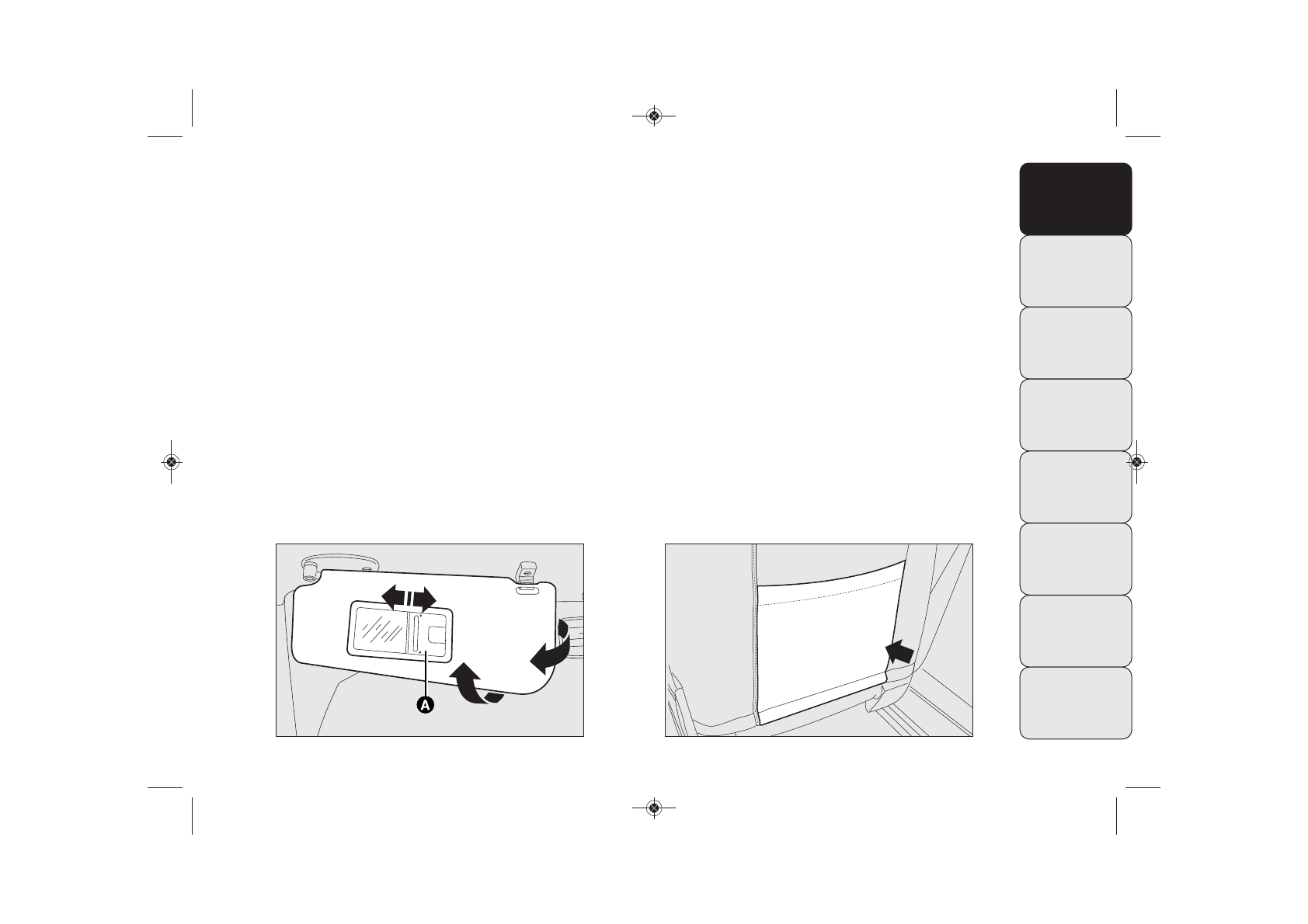 A