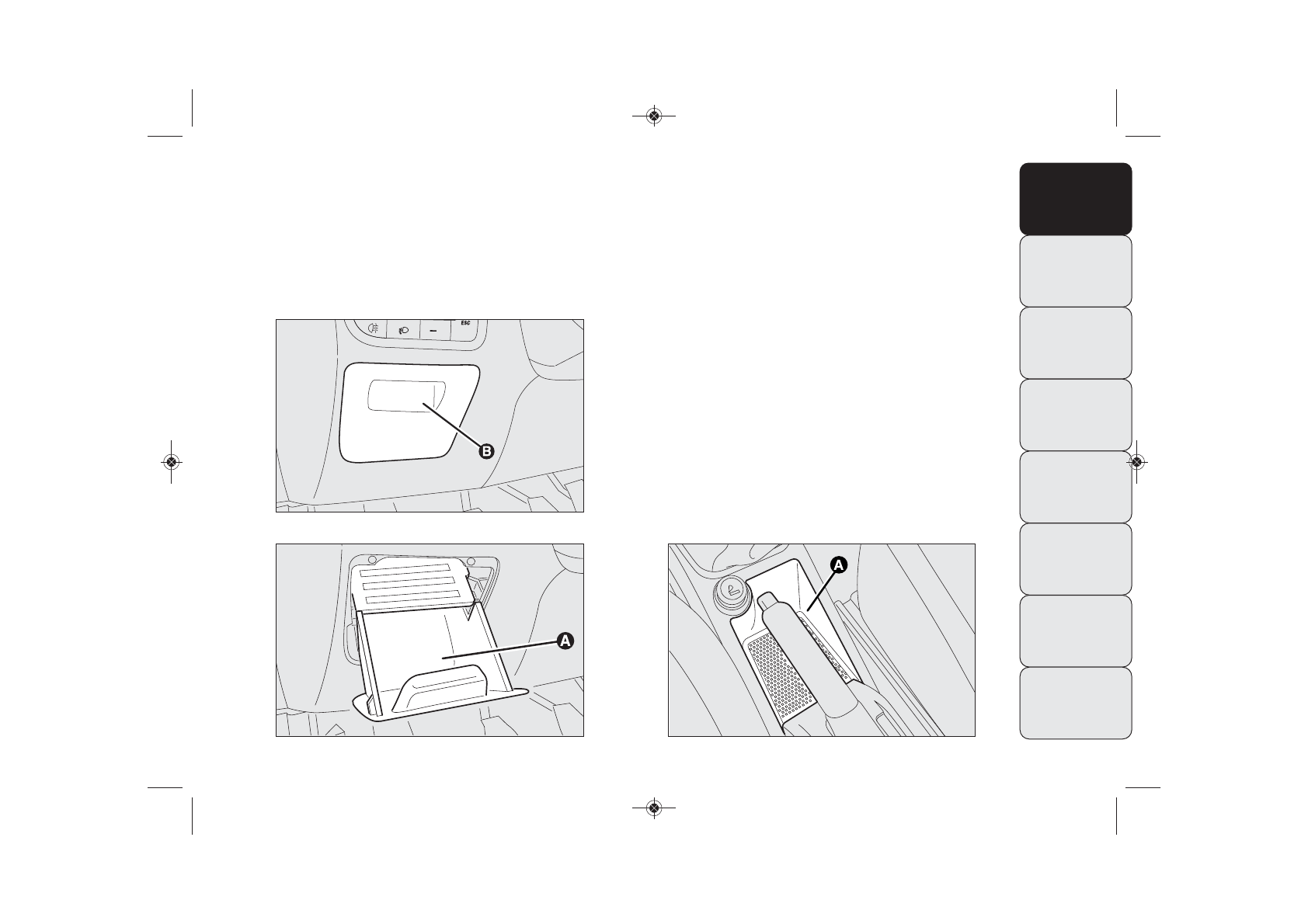 ESC

B

A

A