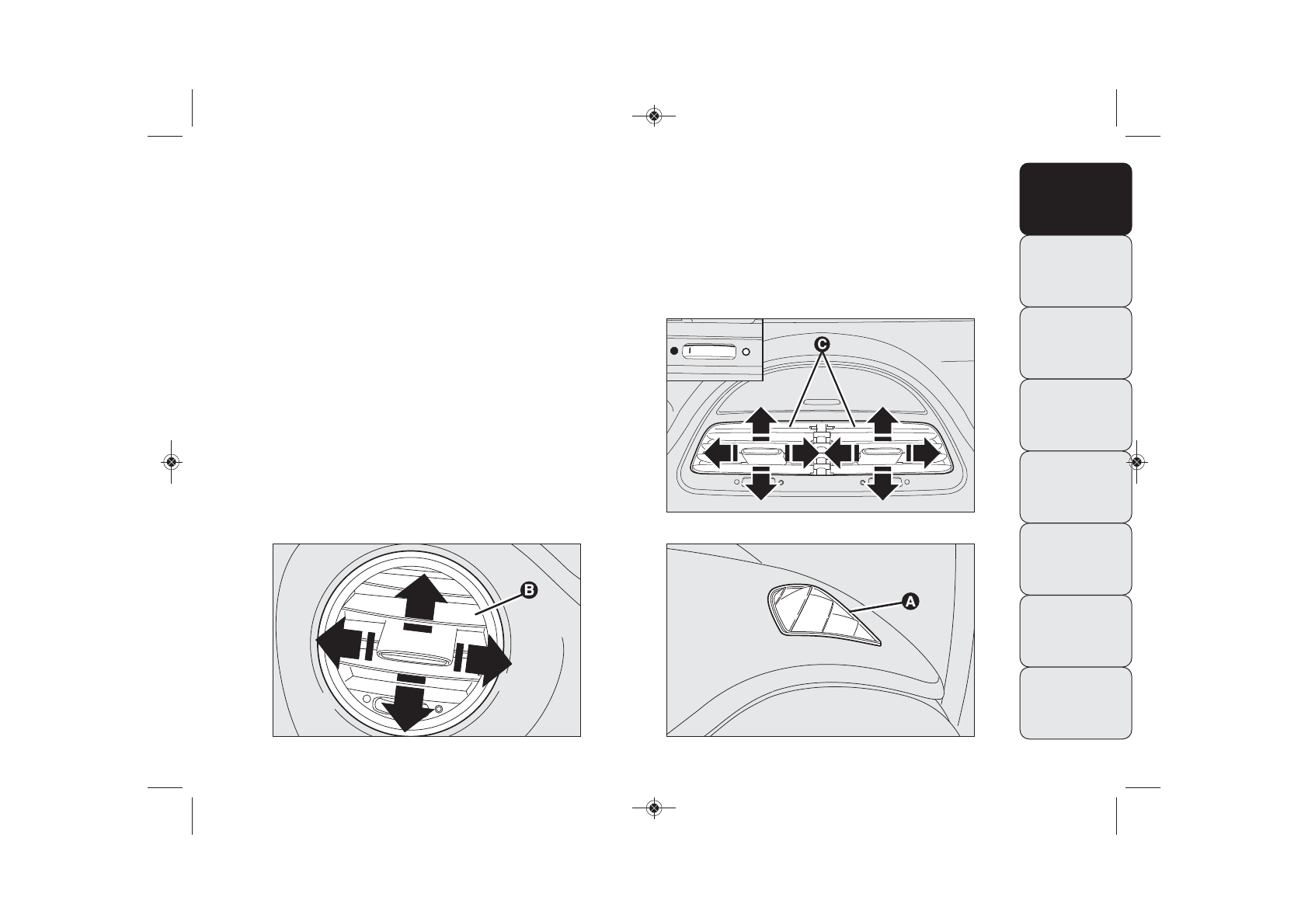 C

B

A