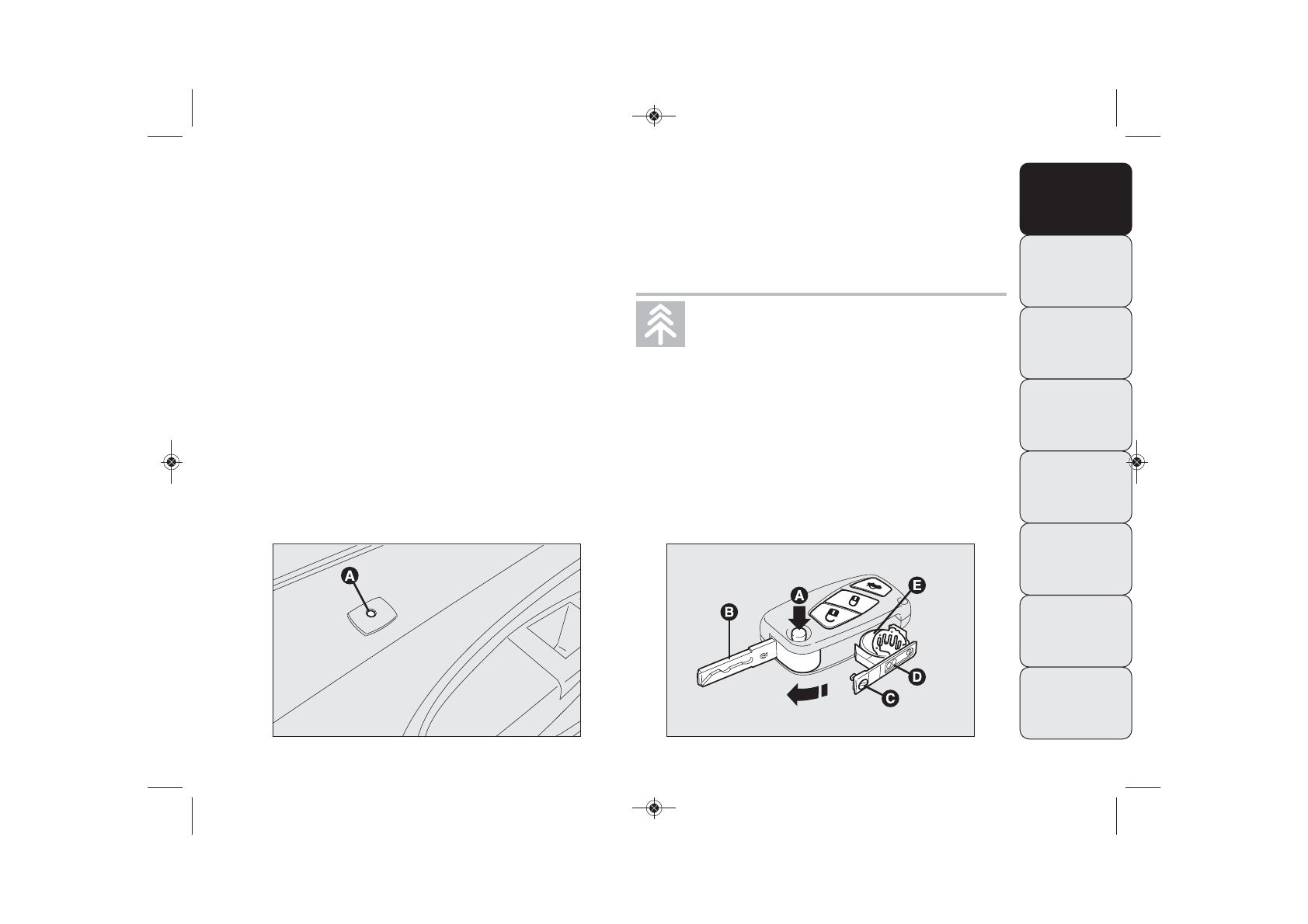 A

B
A
E
D
C