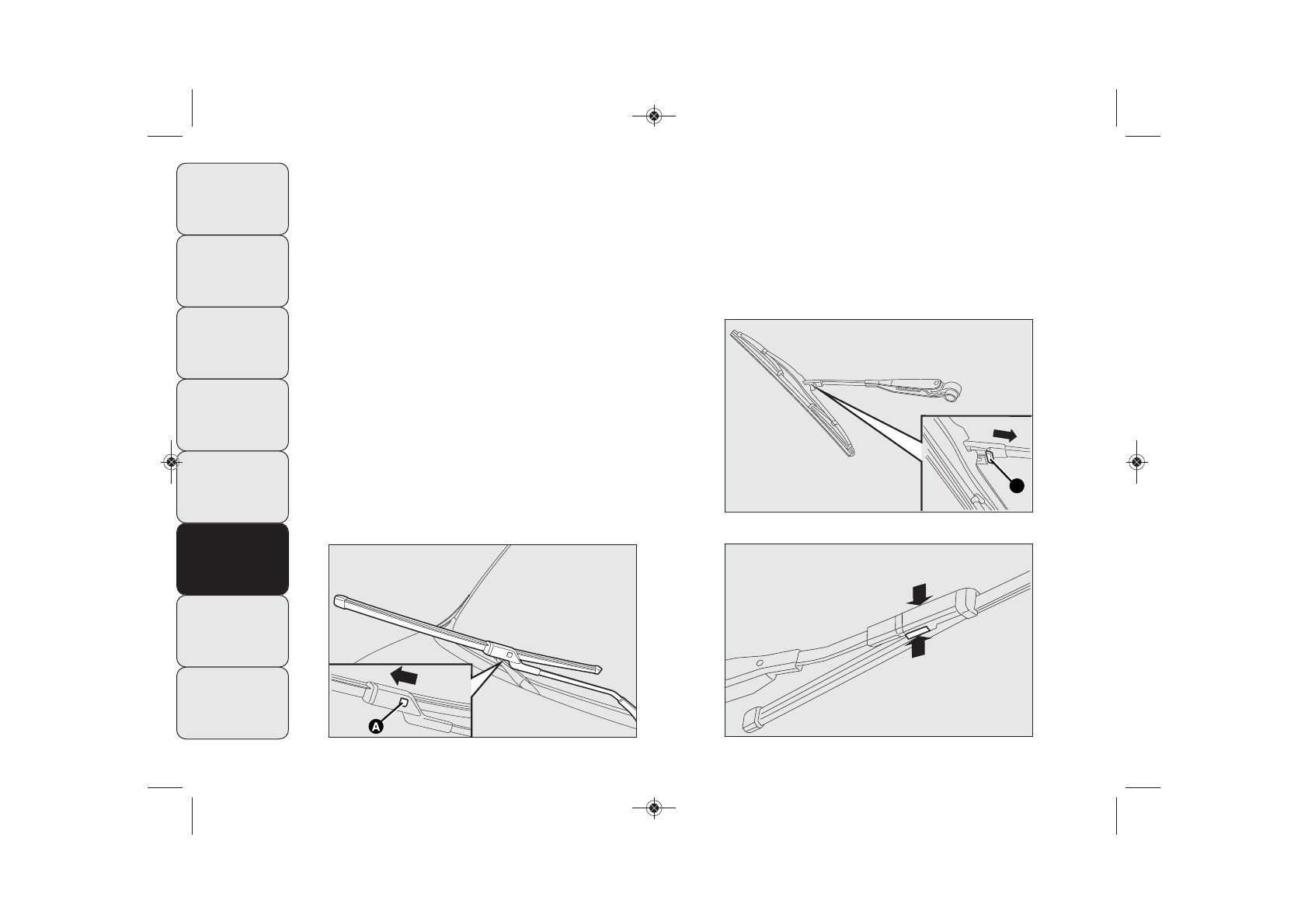 A