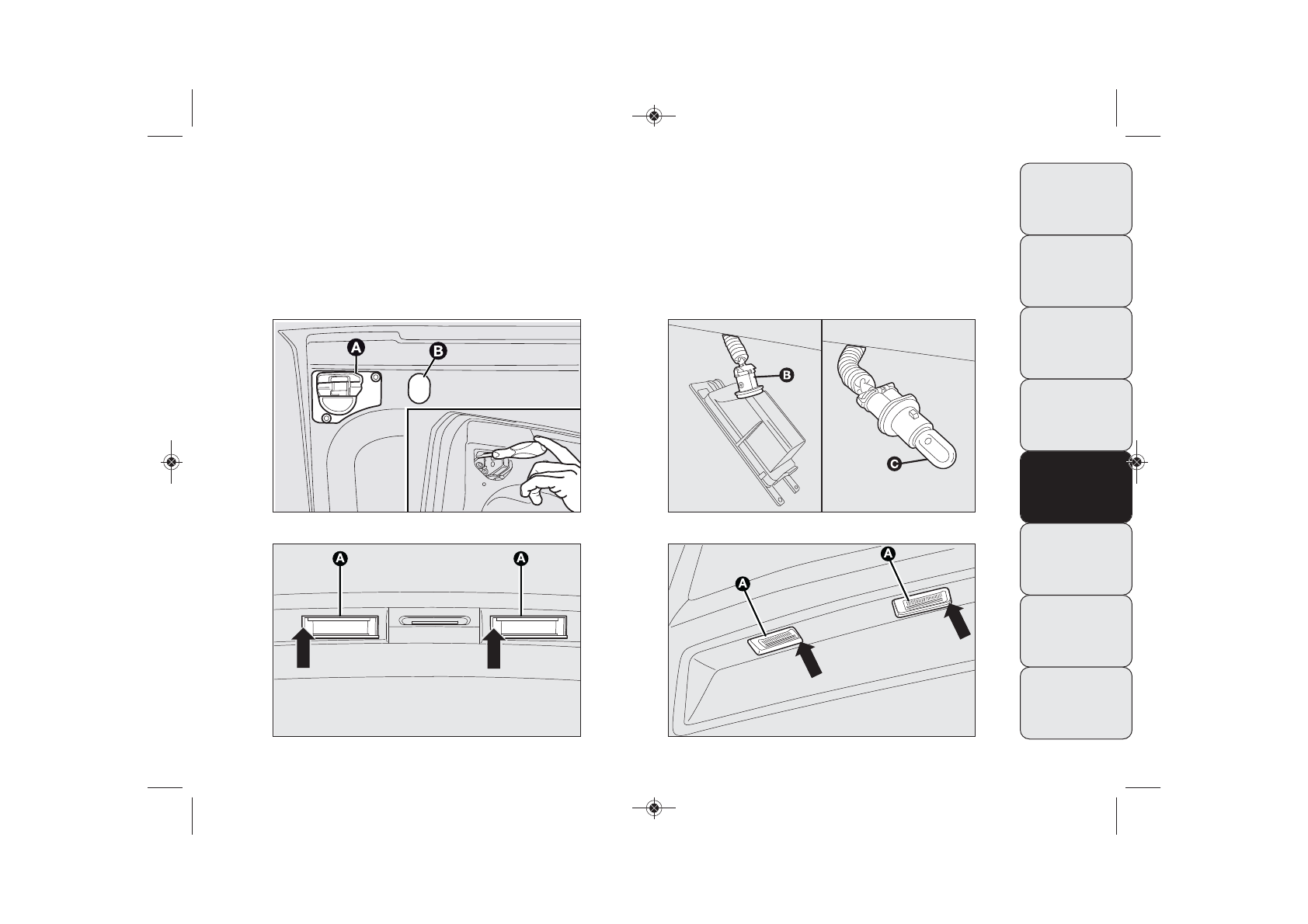 A
B

B
C

A
A

A
A