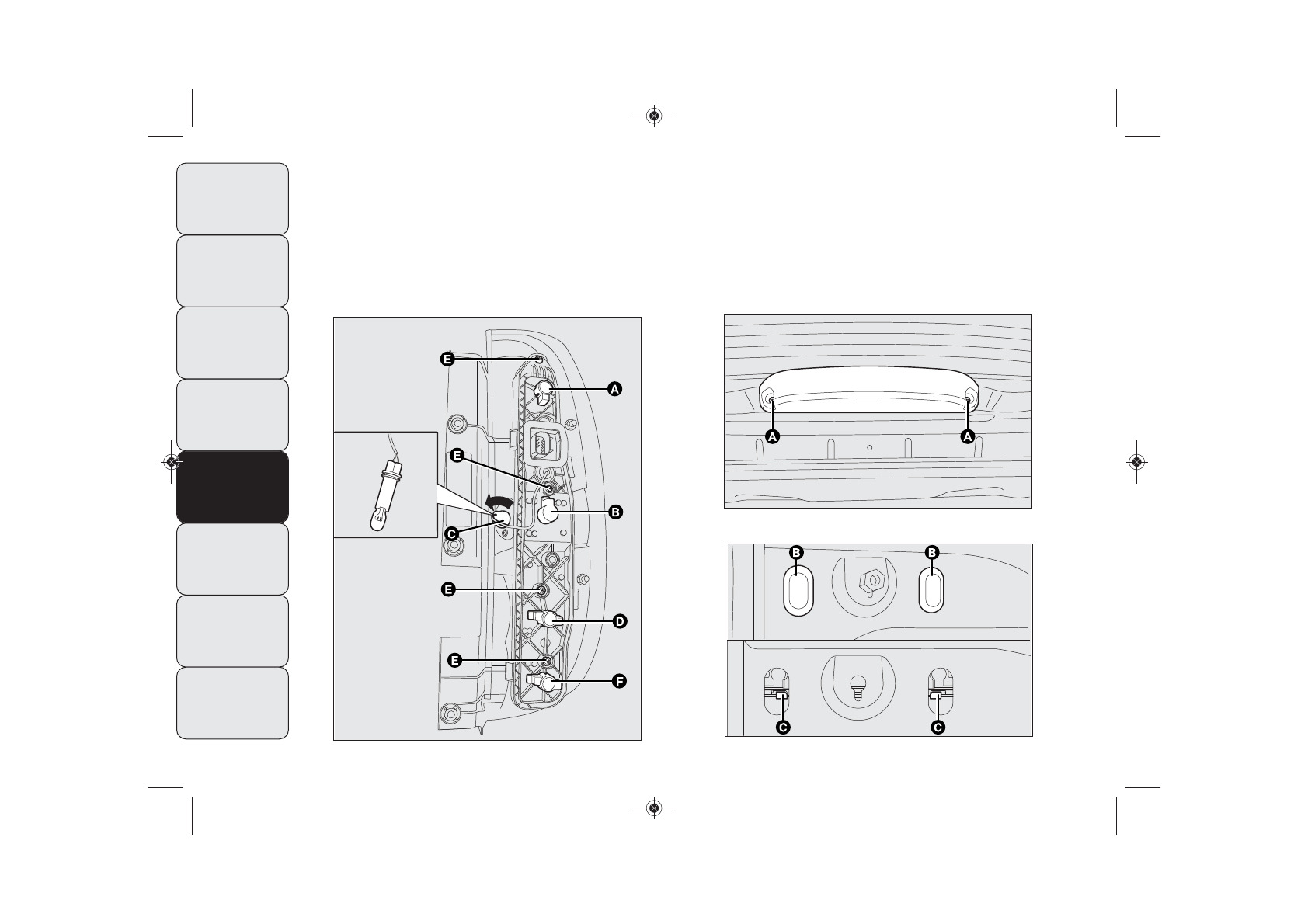 E
A
E
B
C
E
D
E
F

A
A

B
B
C
C