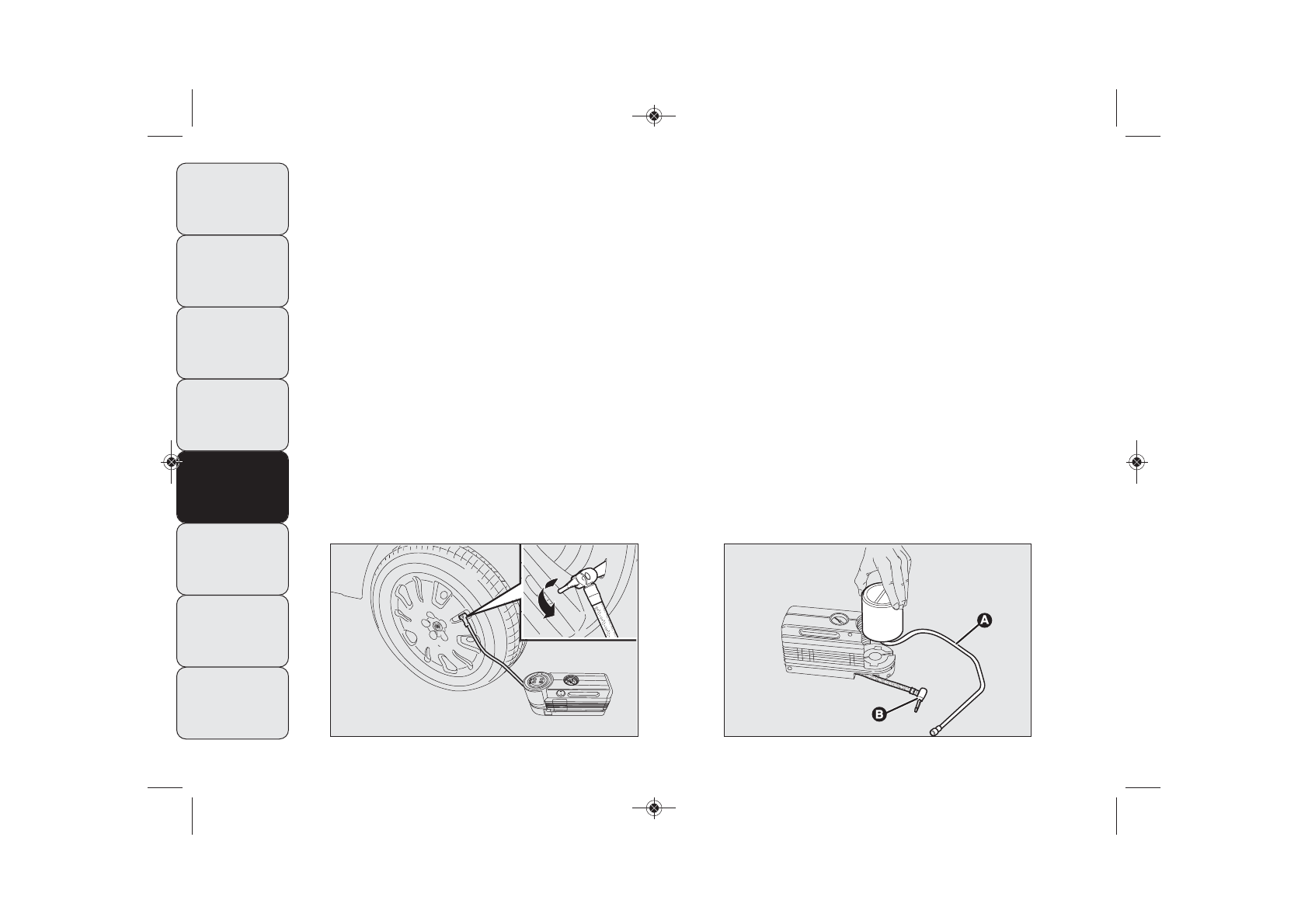 A

B