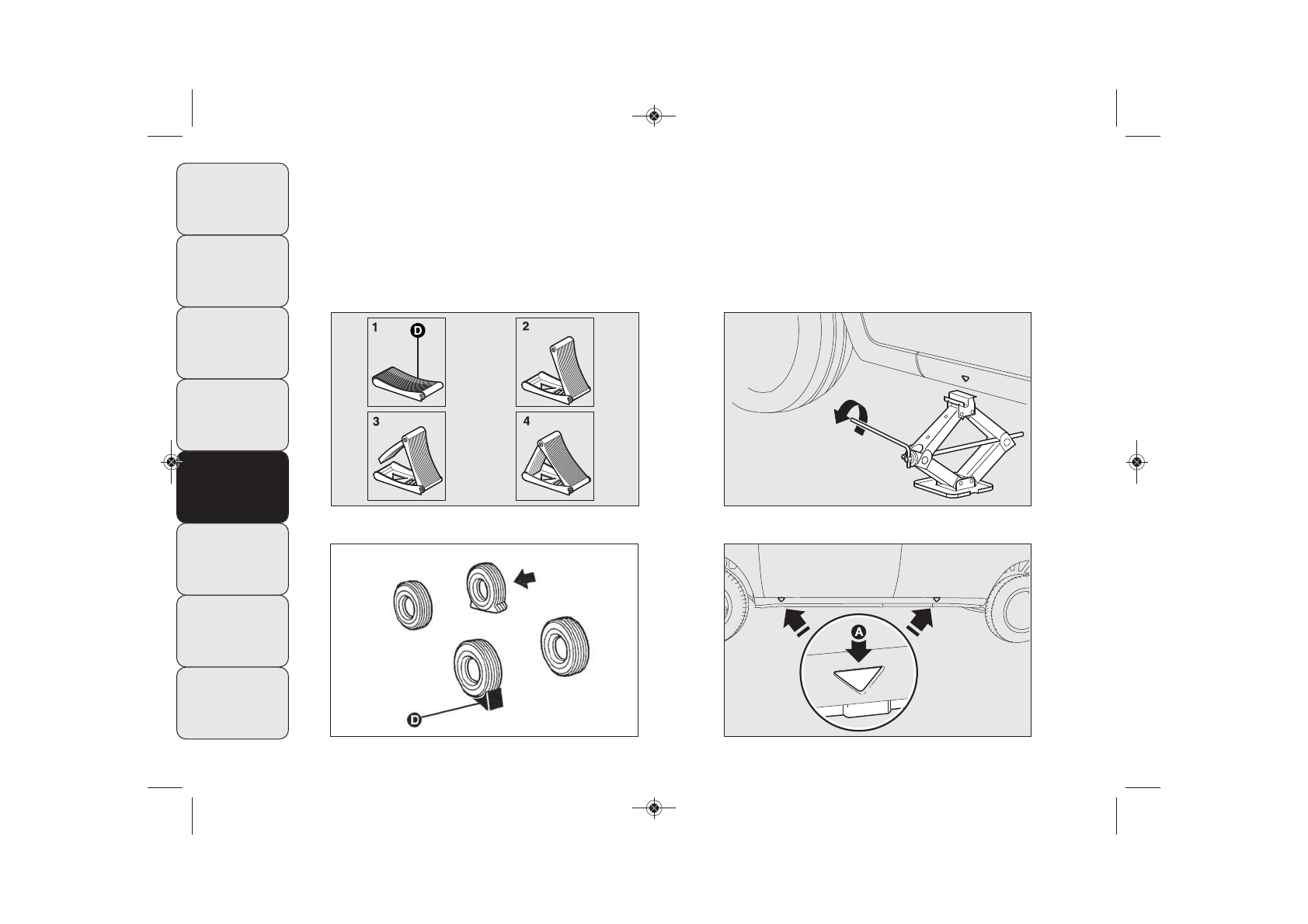 1
D
2
3
4

D

A