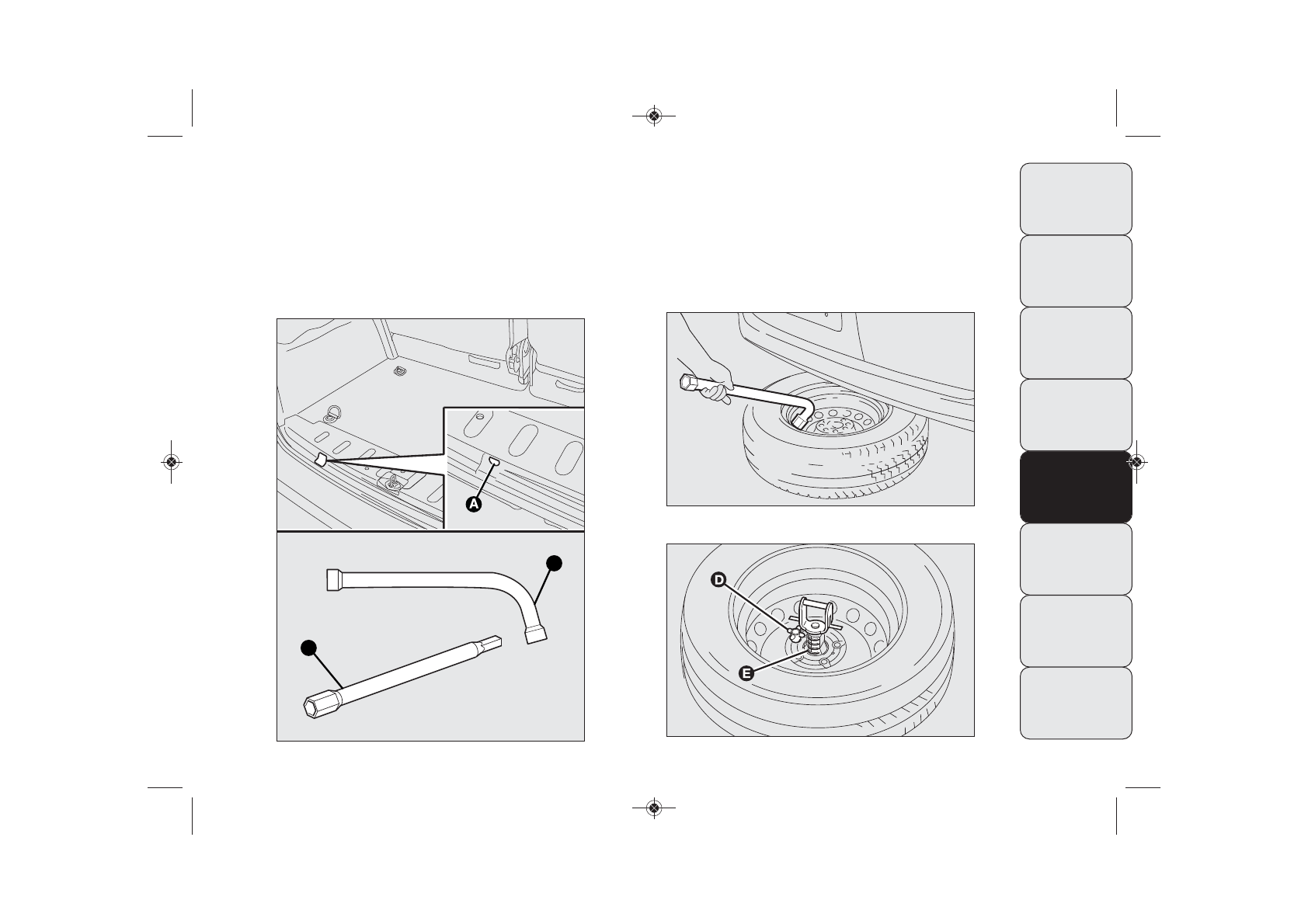 A

D

E