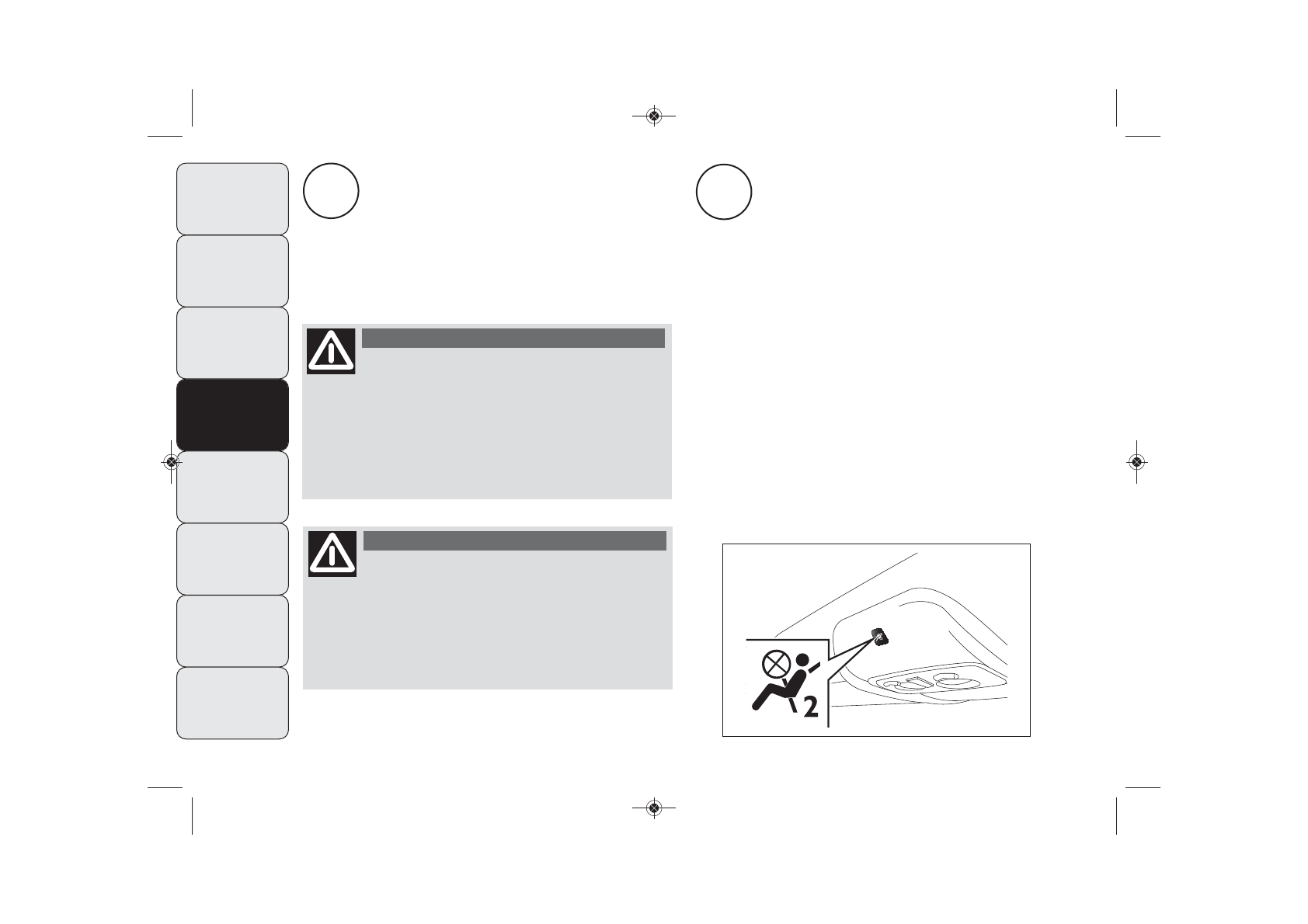 2