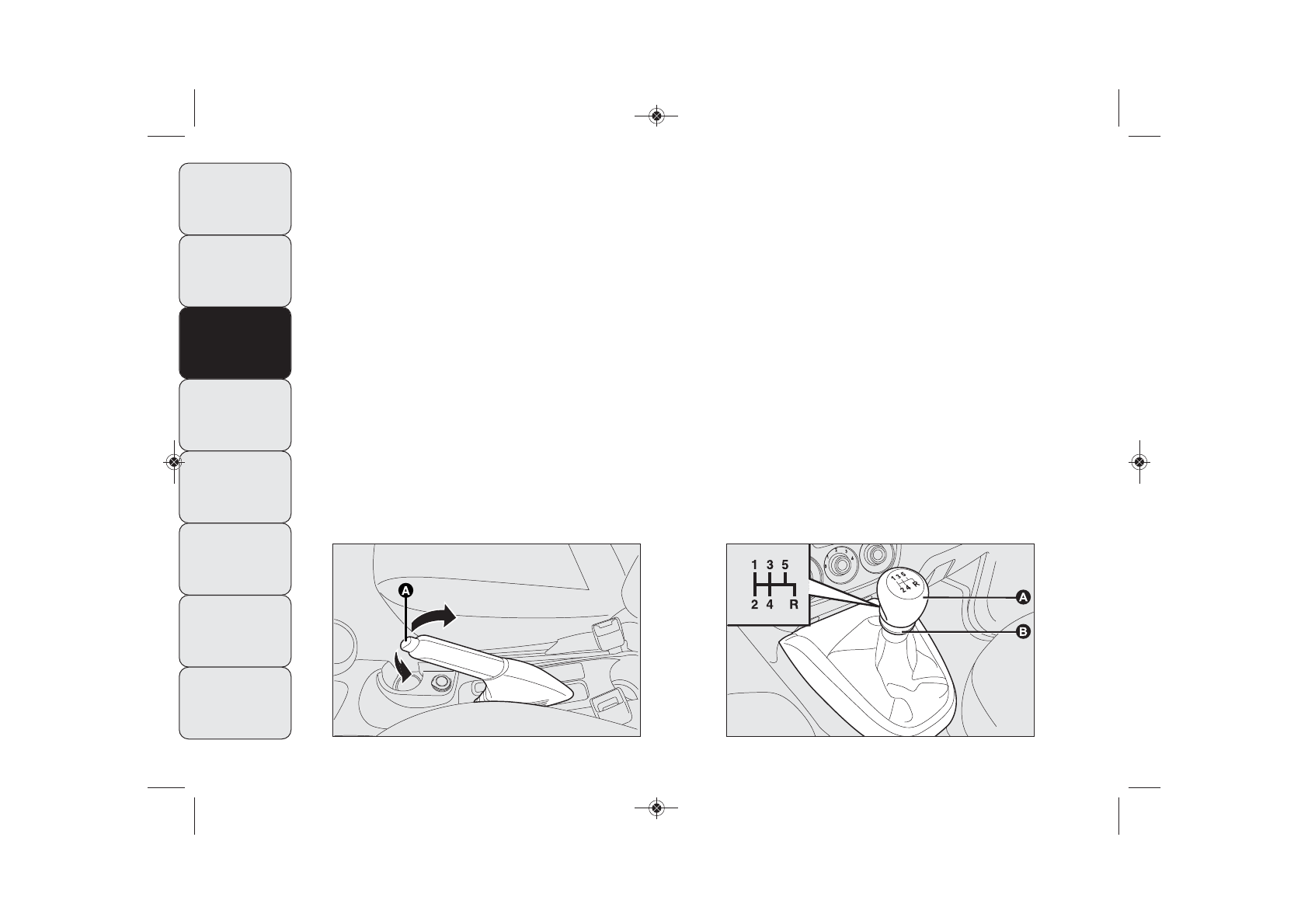 A

1 3 5
2 4 R

1 3 5
2 4 R

A

B