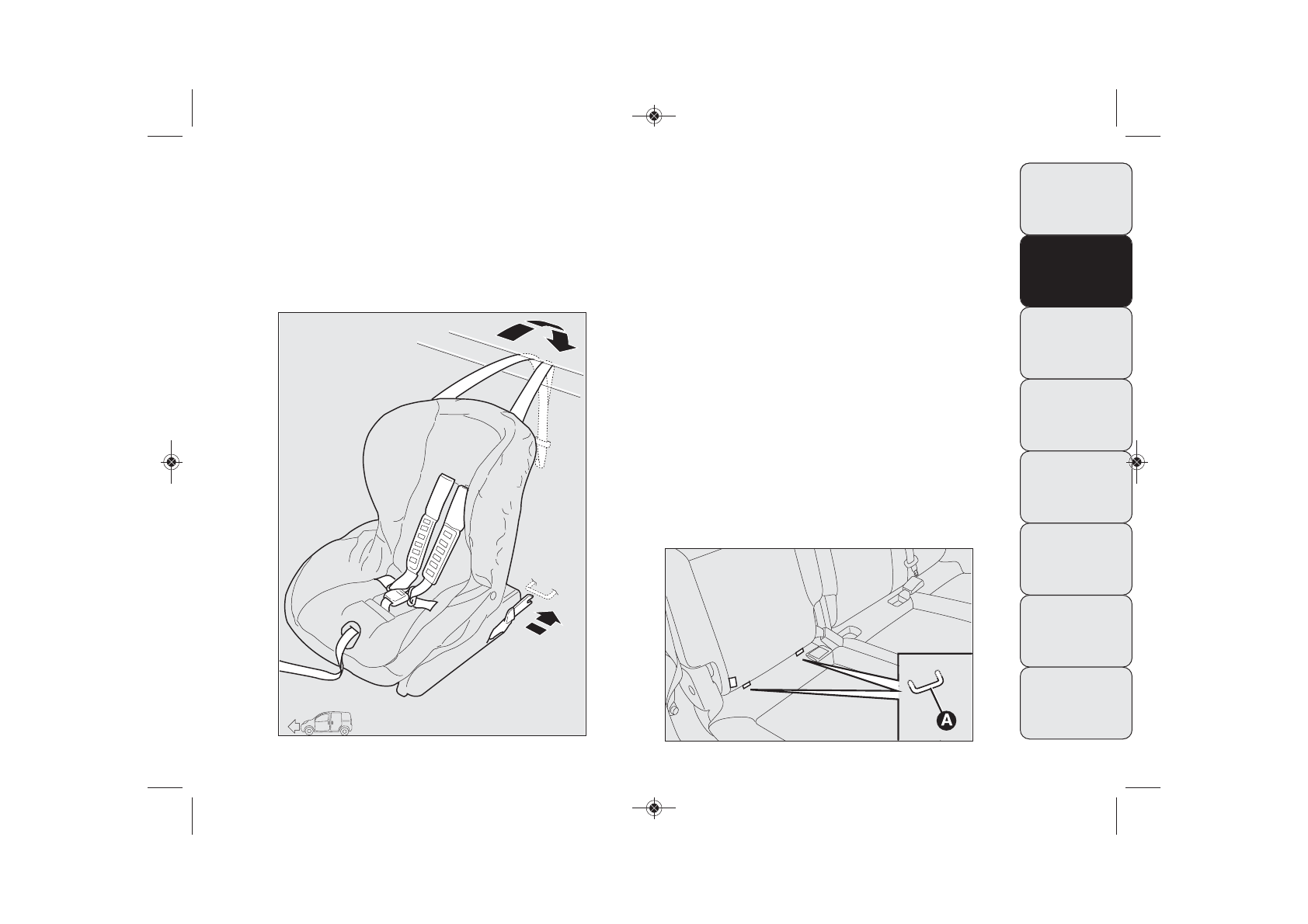 A