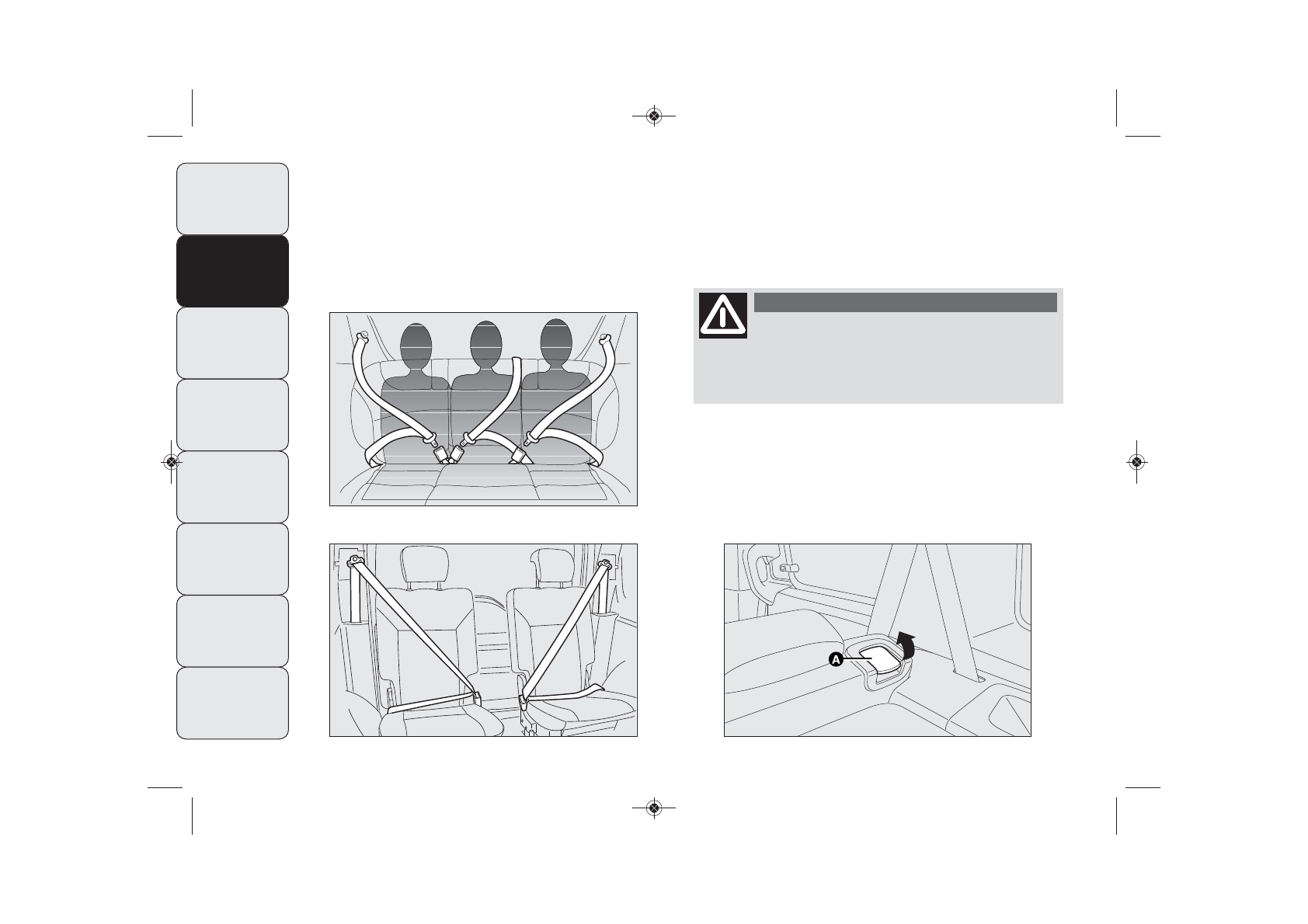 A