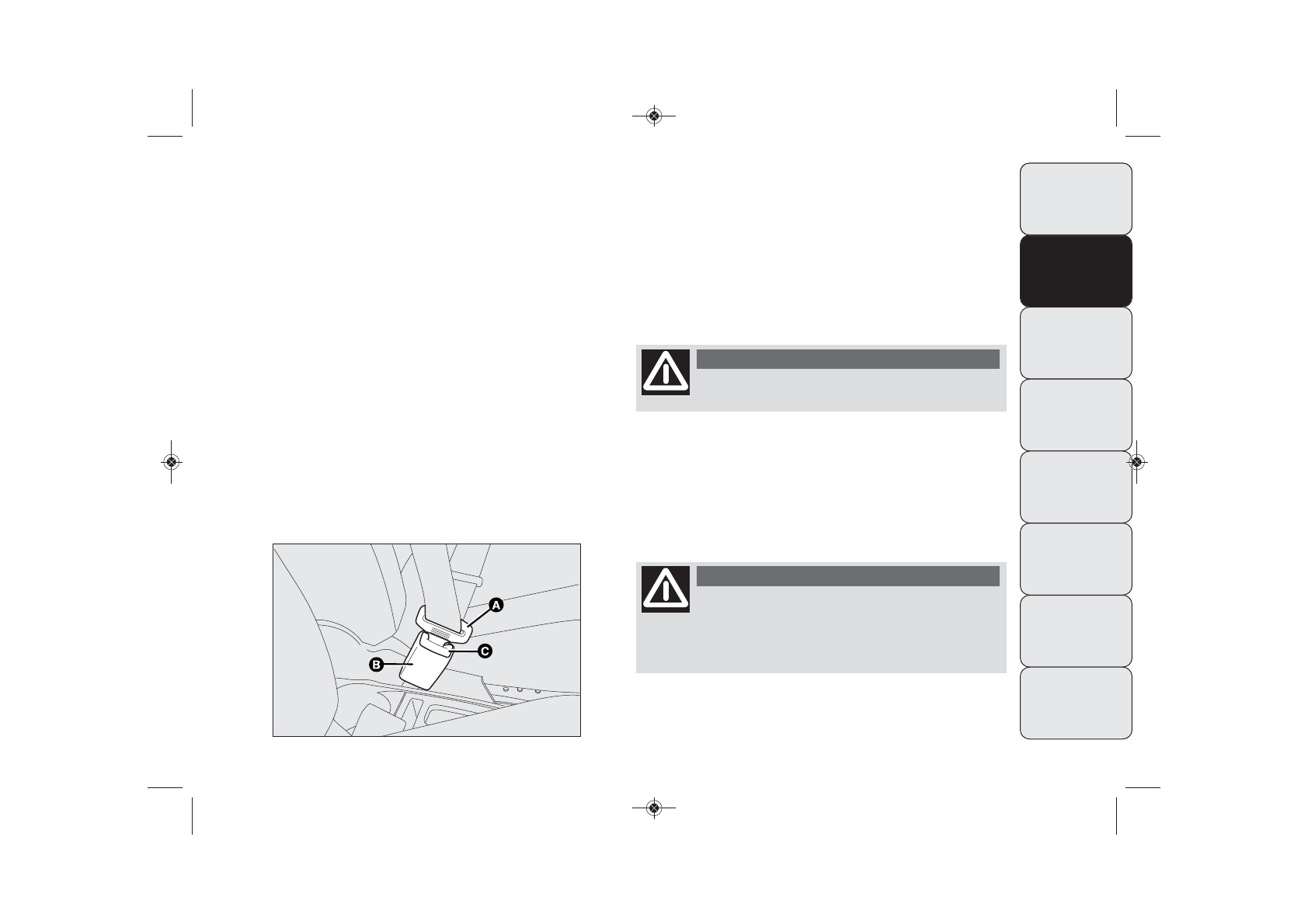 A

B

C