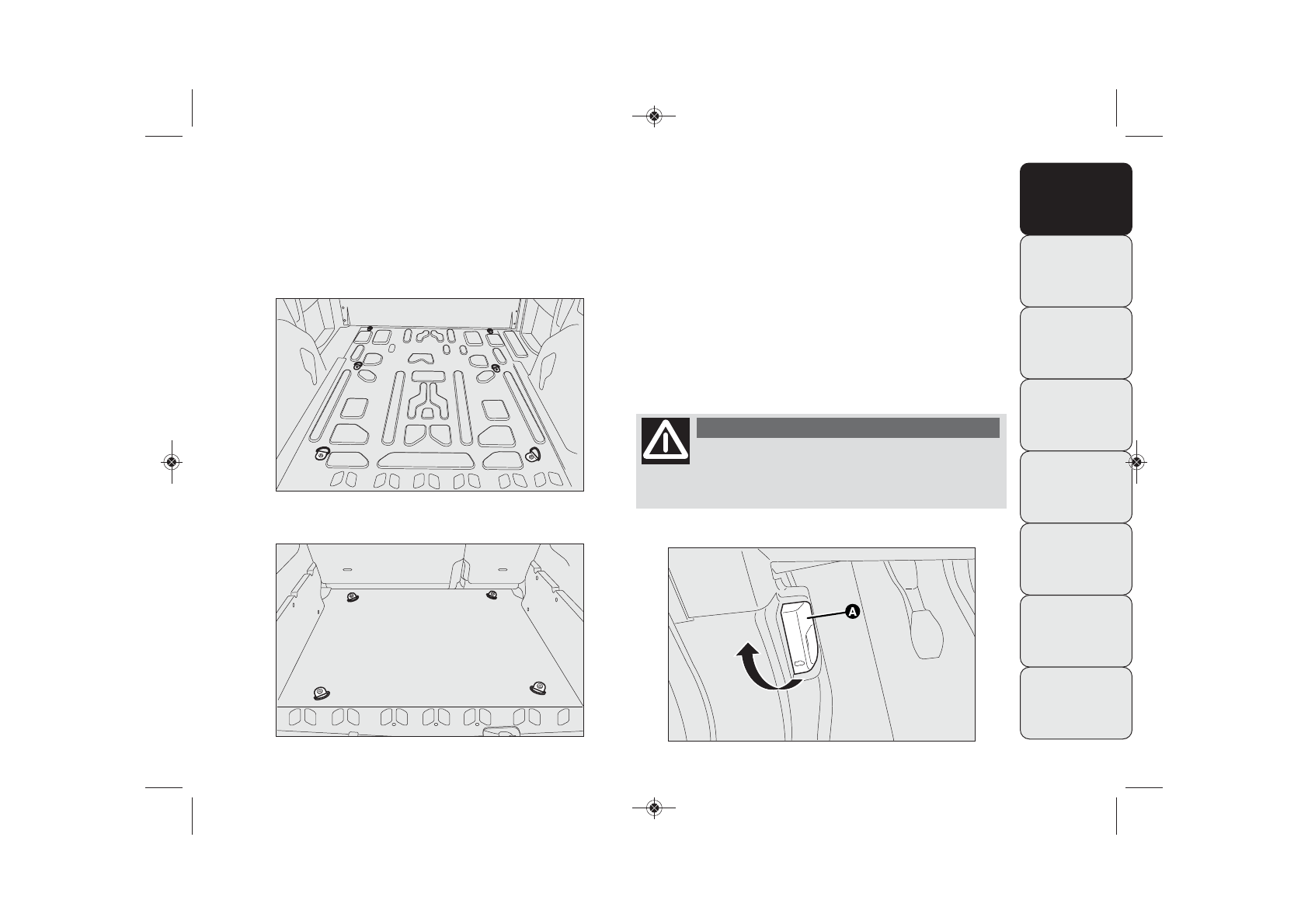 A