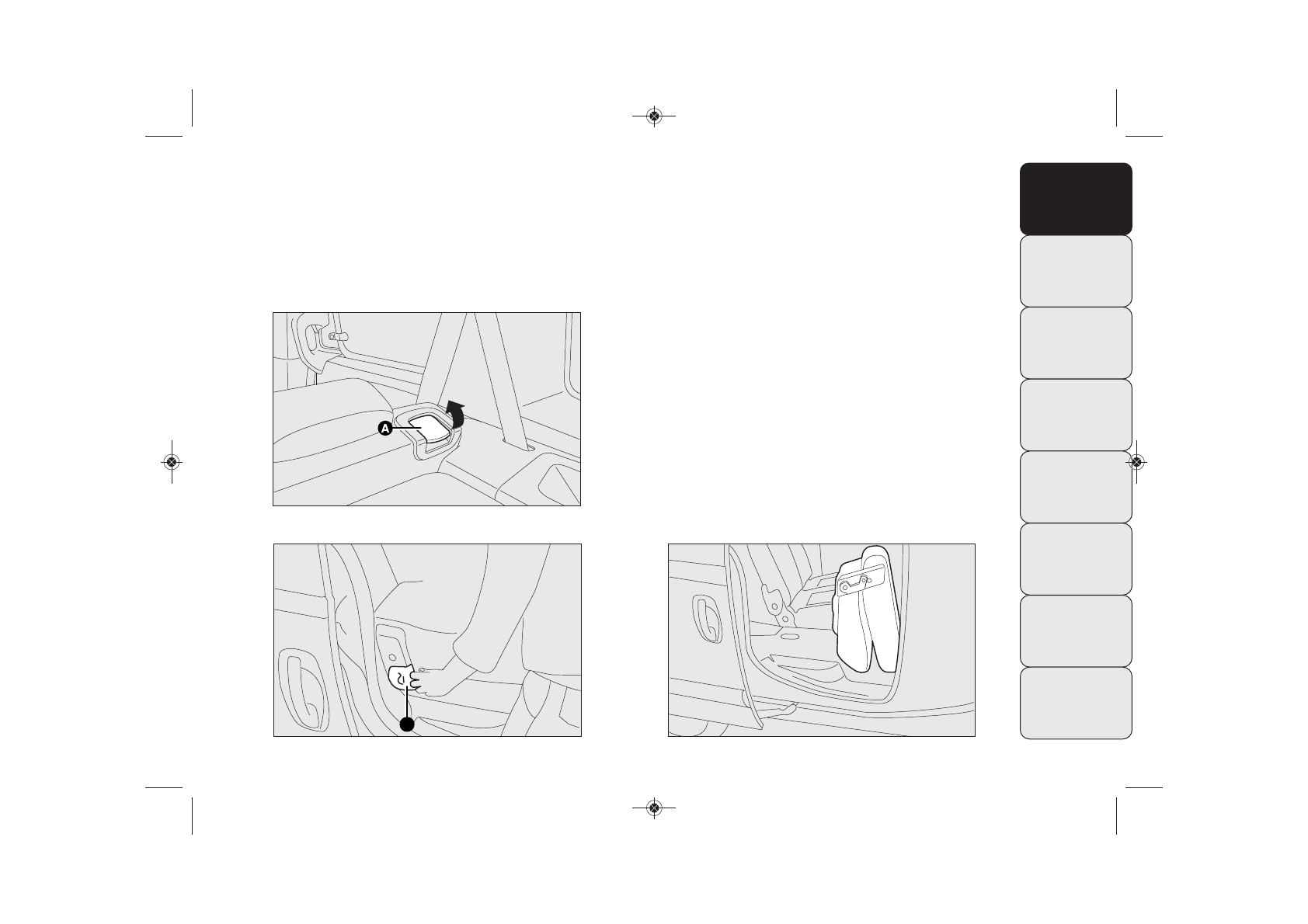 A