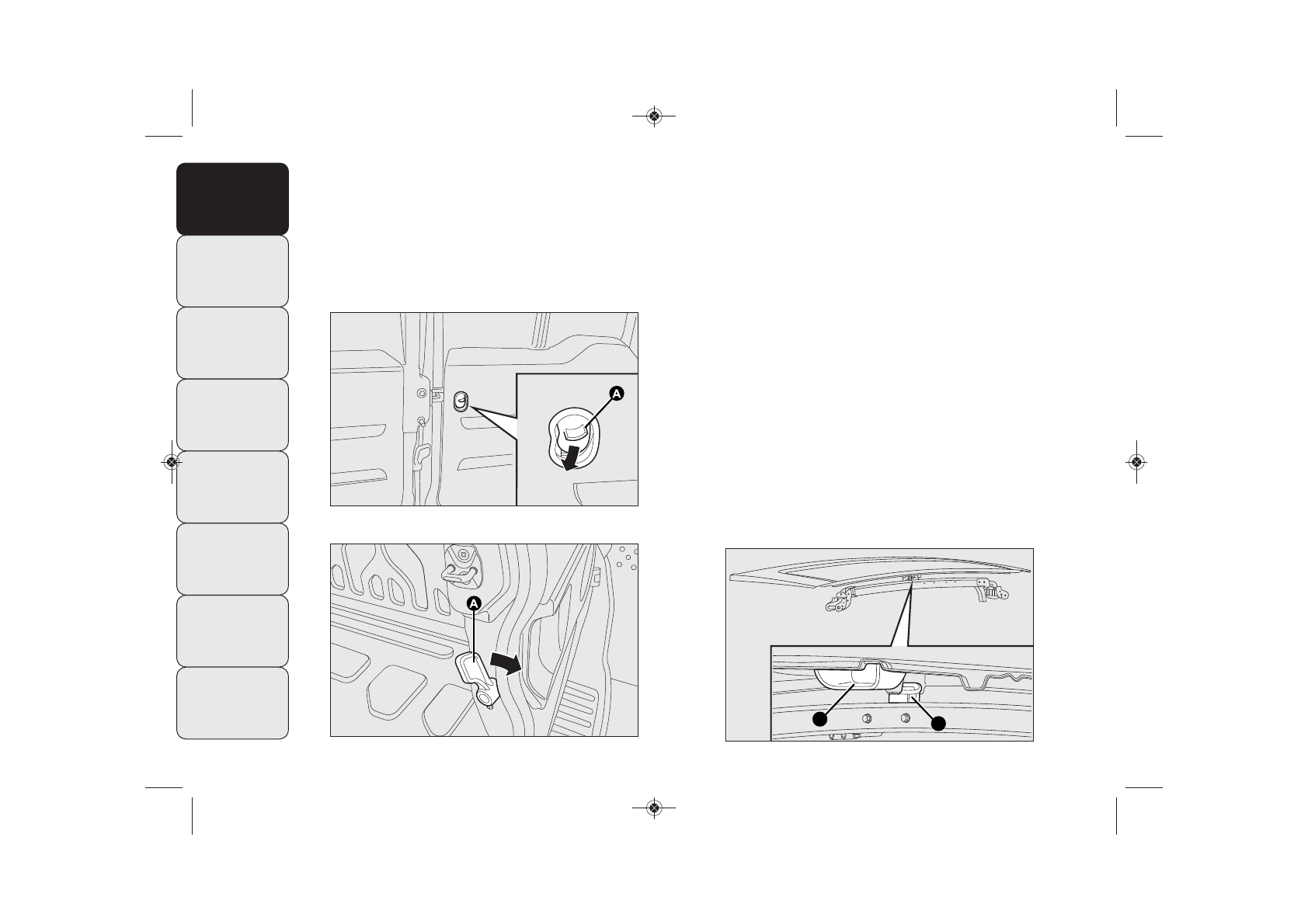 A

A