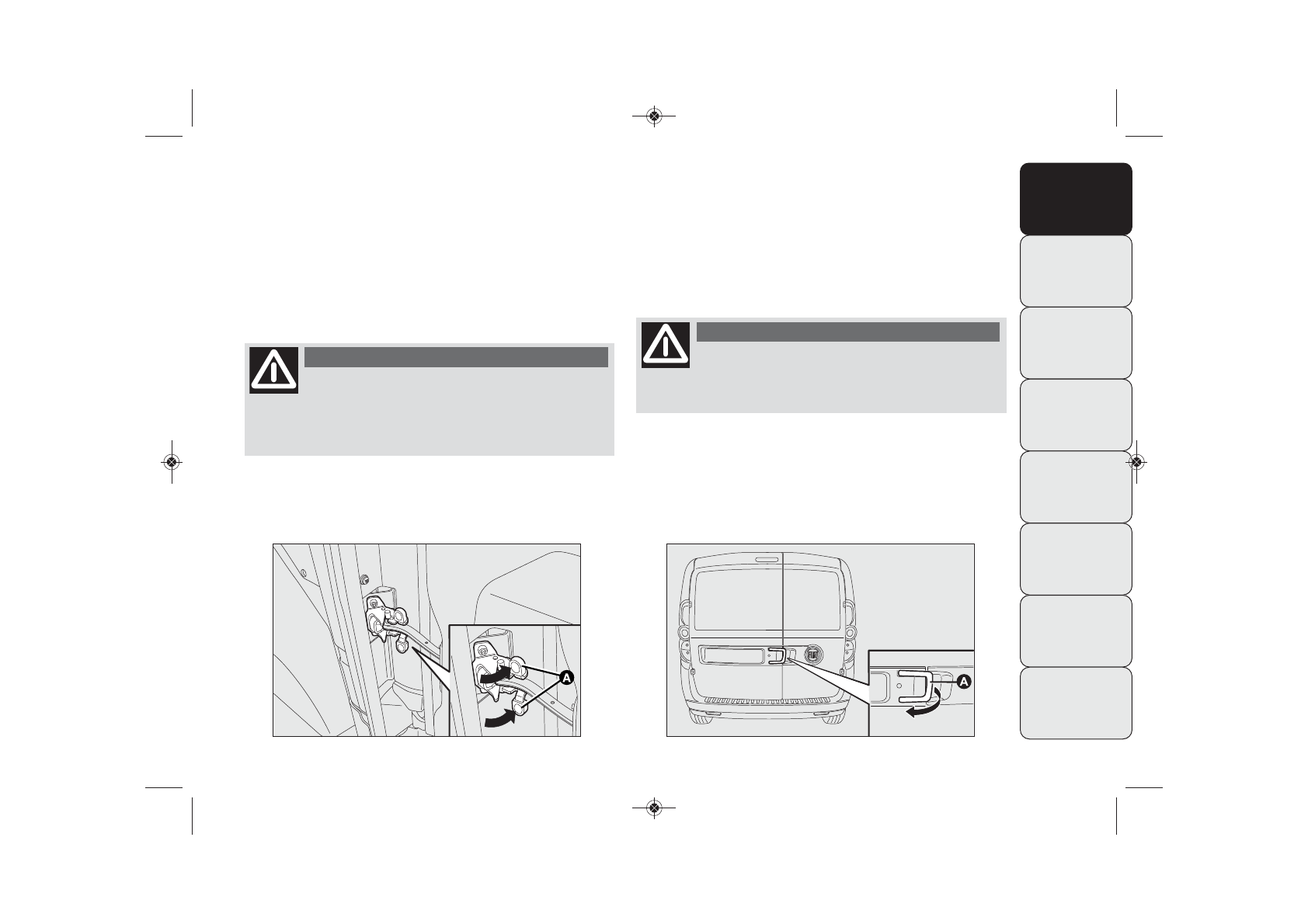 A

A