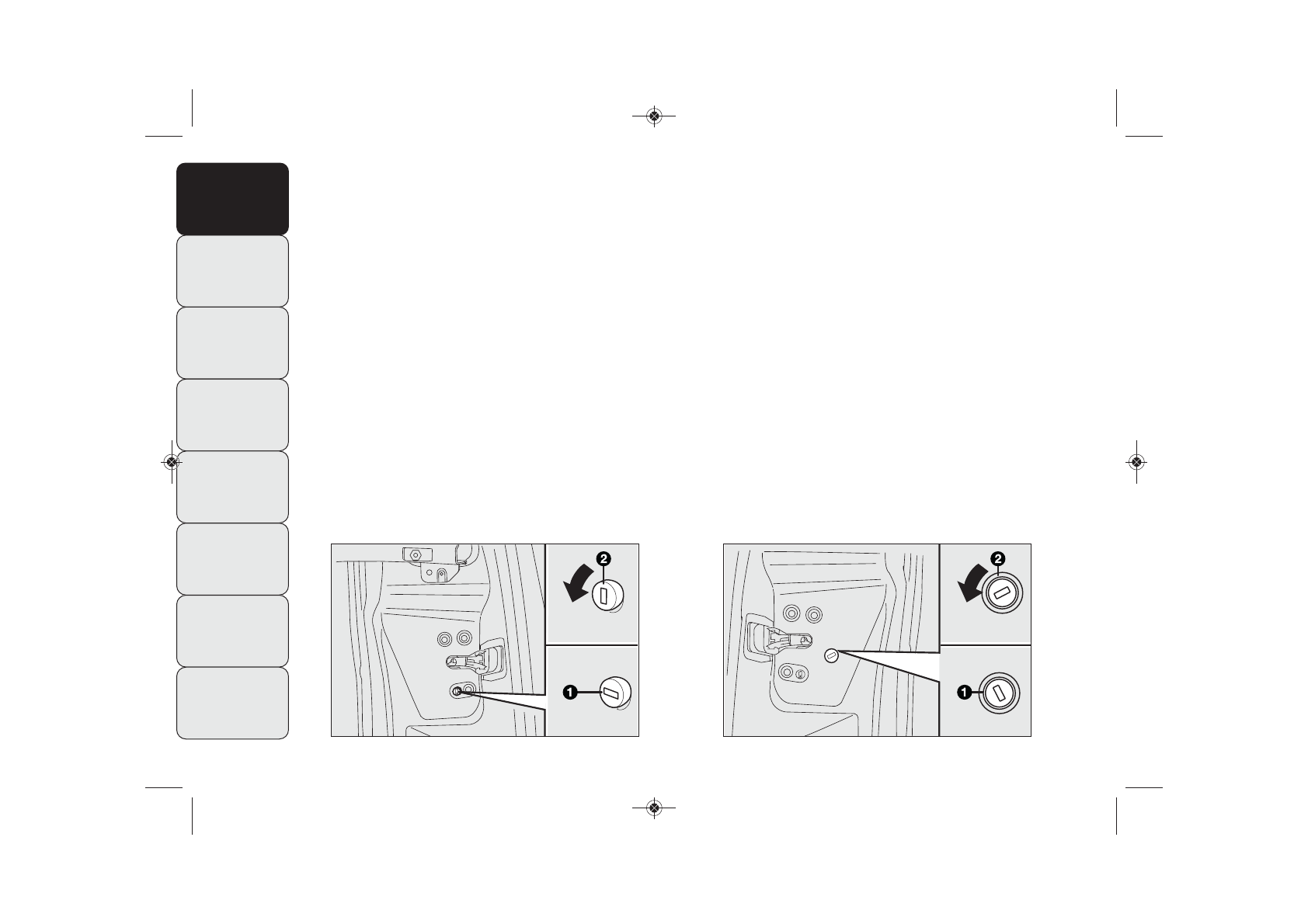 2
1
2
1