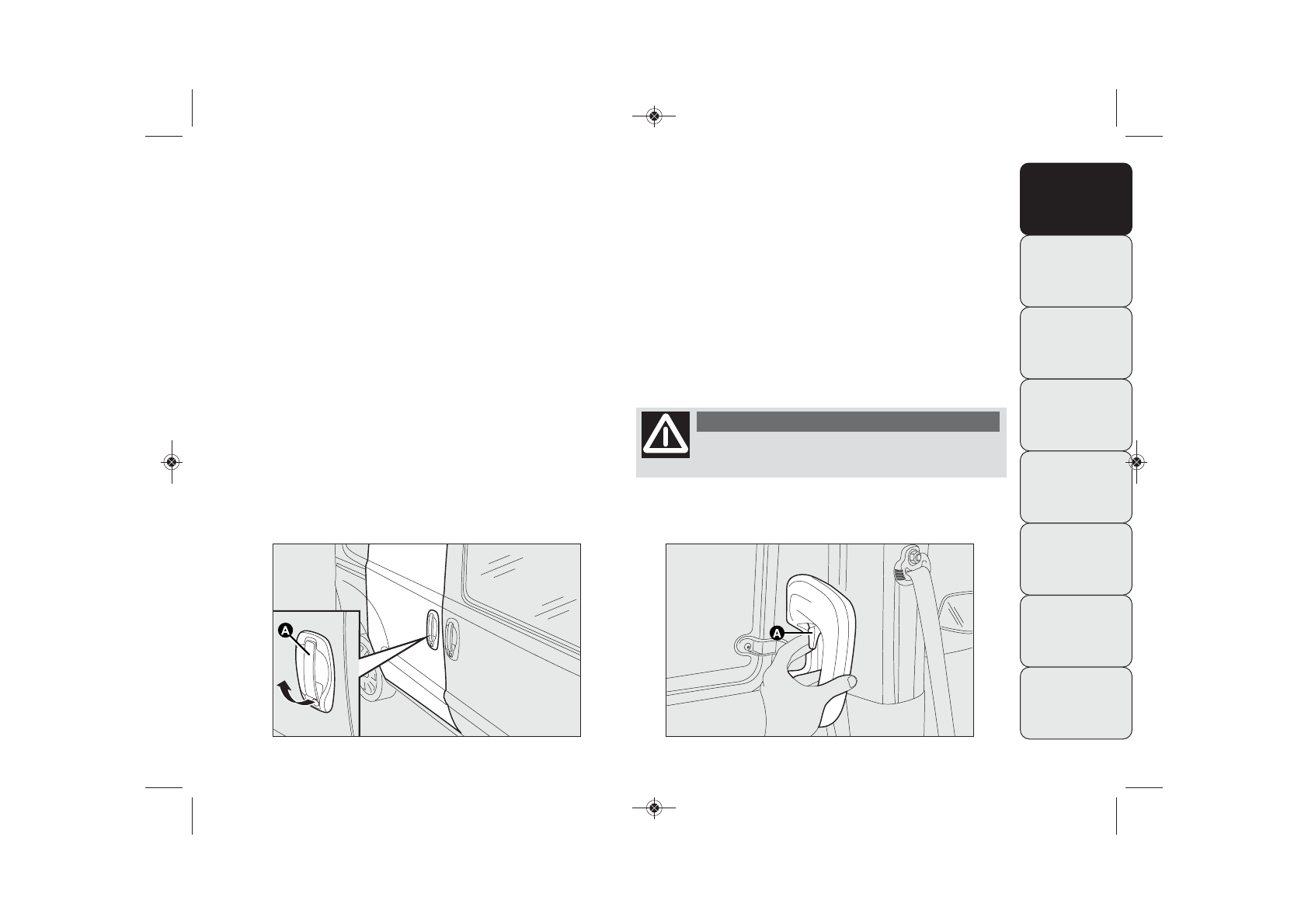 A

A