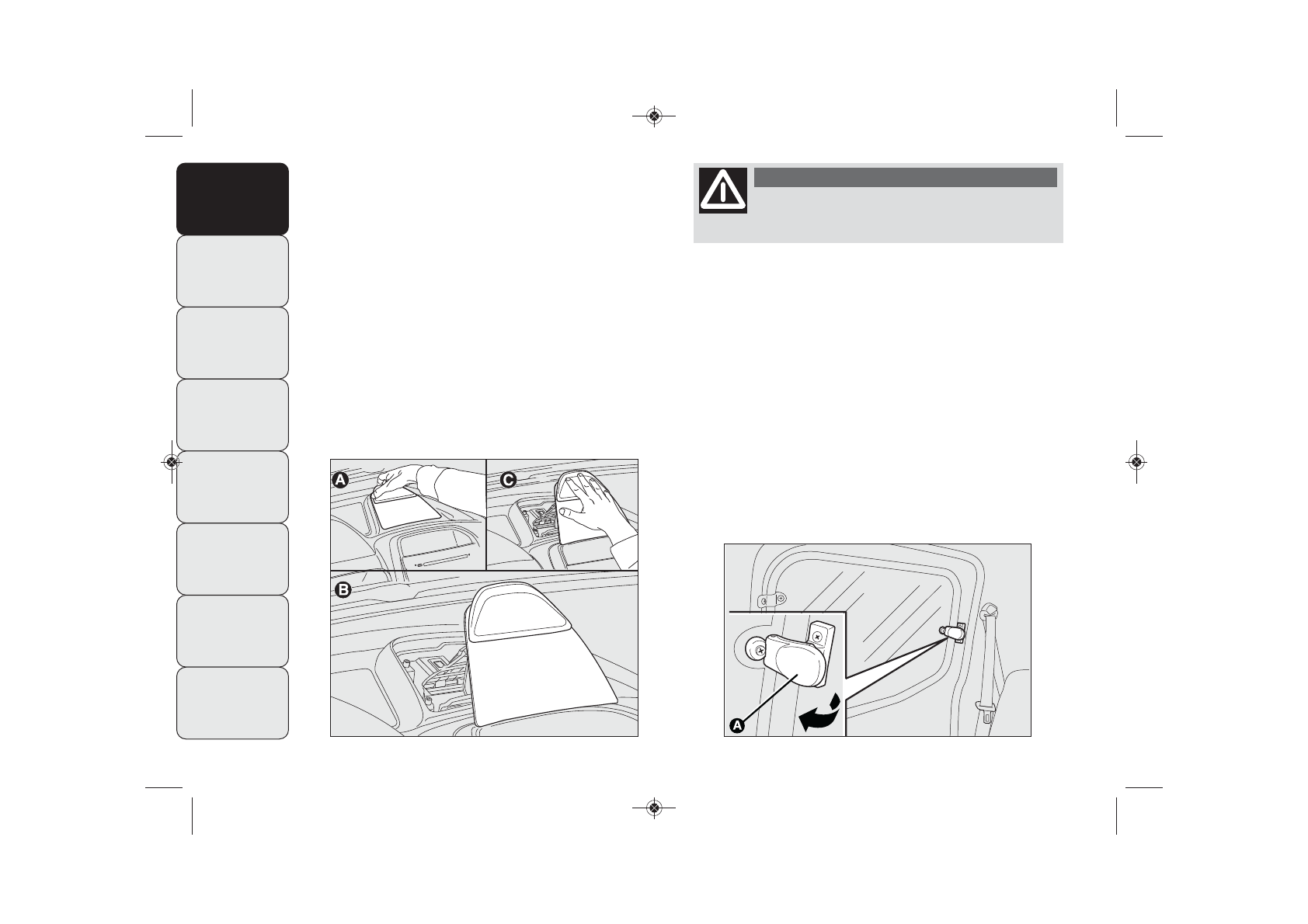 A

C

B

A