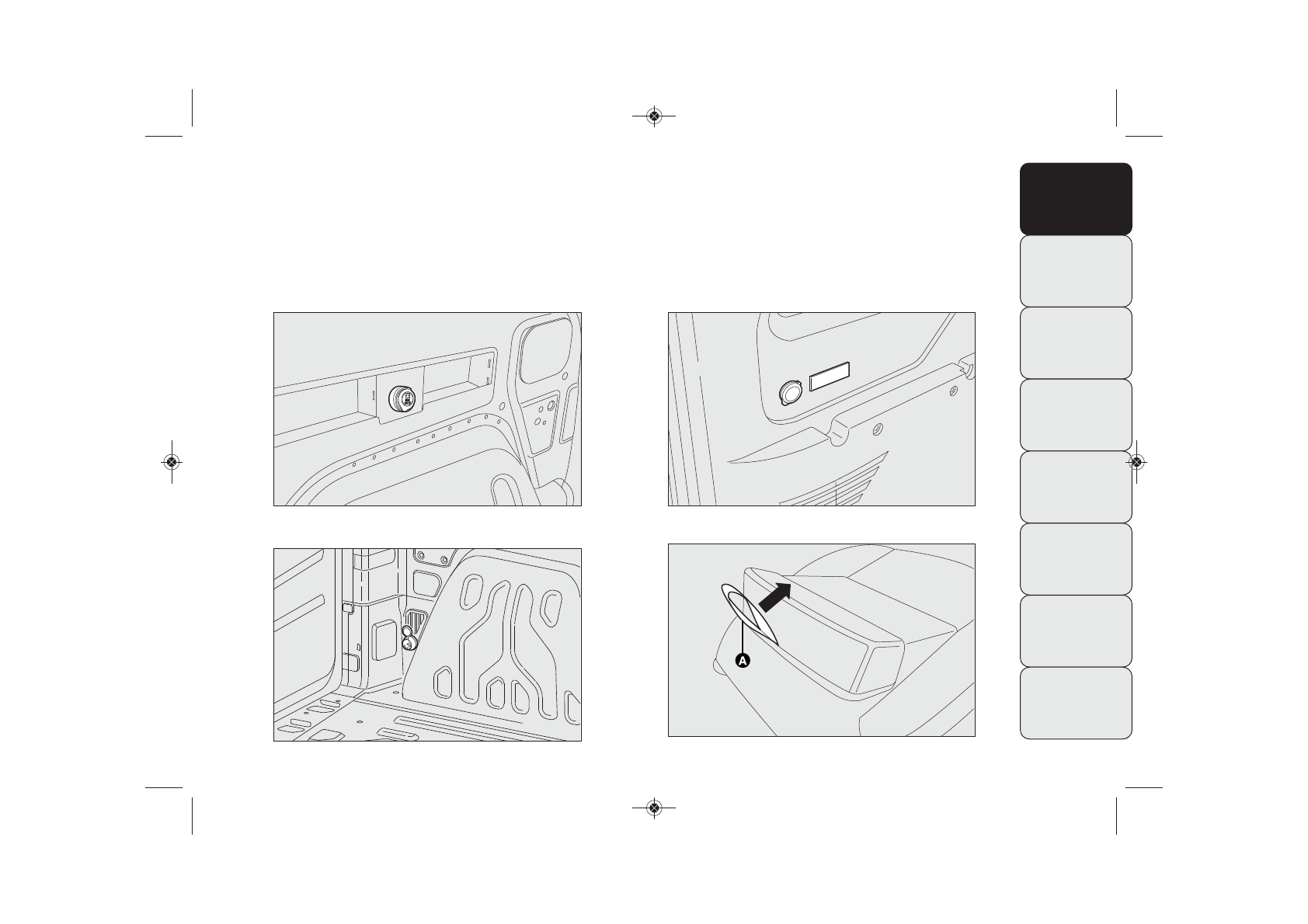 A