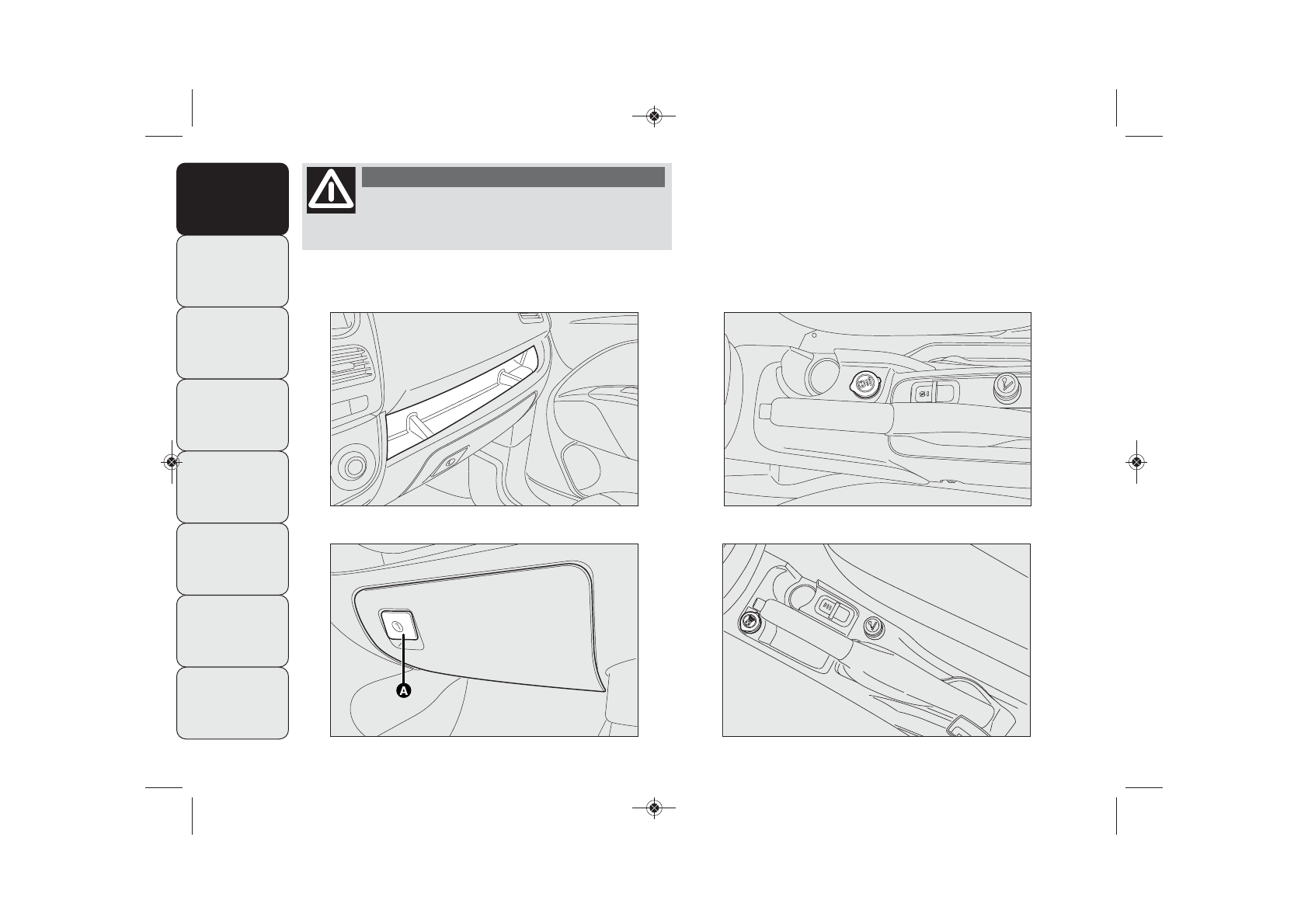 A