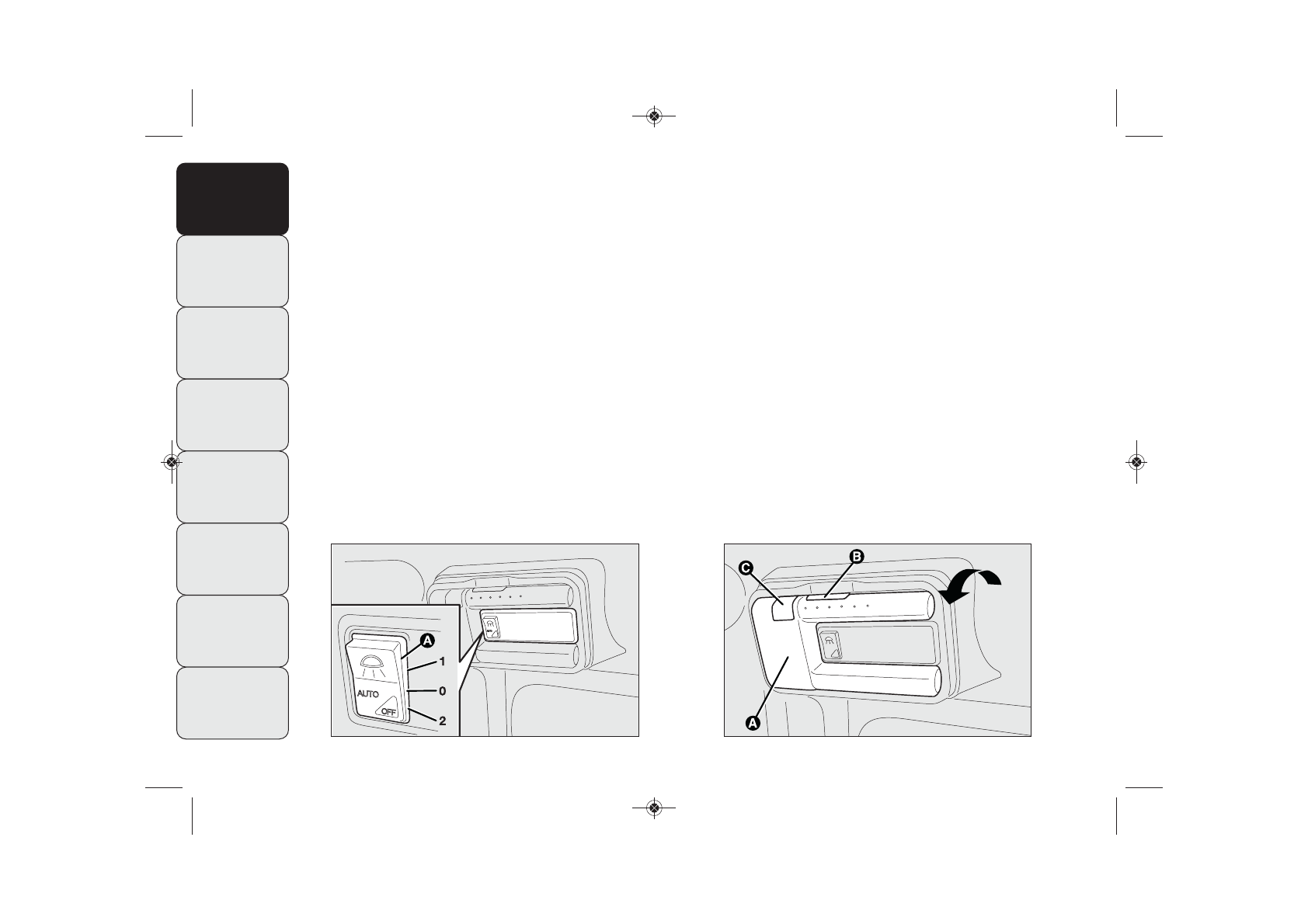 A
1
AUTO
0
OFF
2

C
B
A