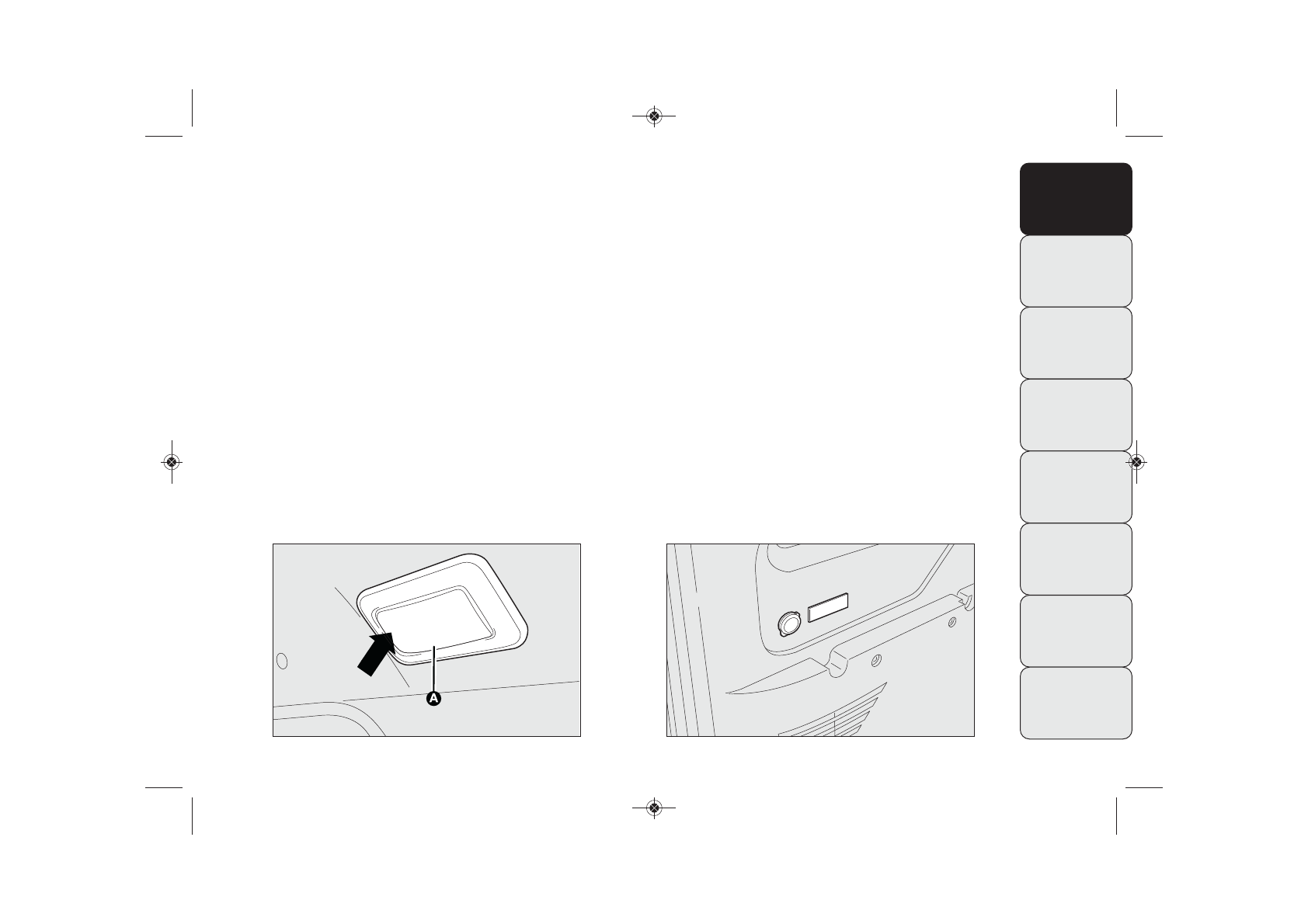 A