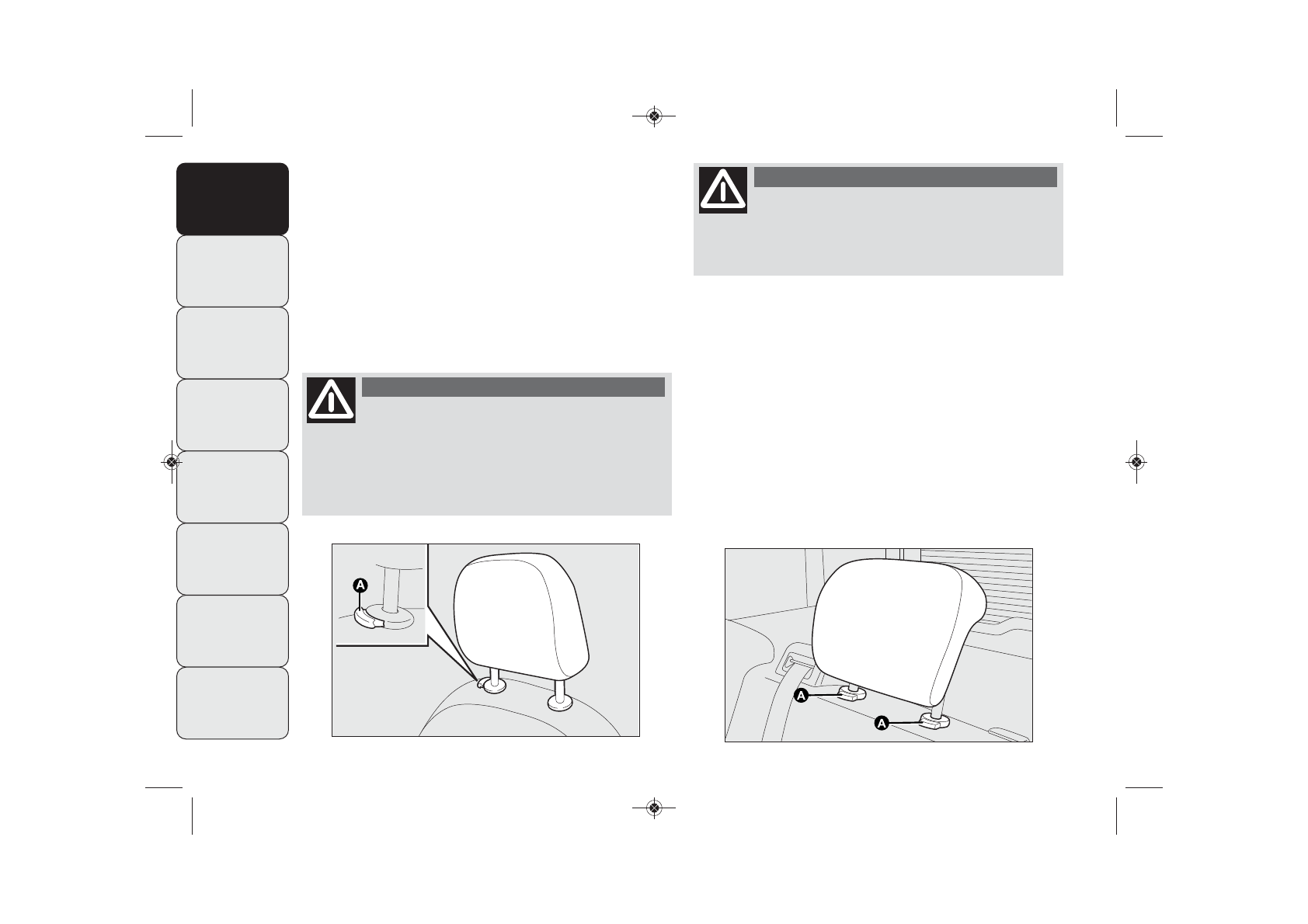 A

A

A