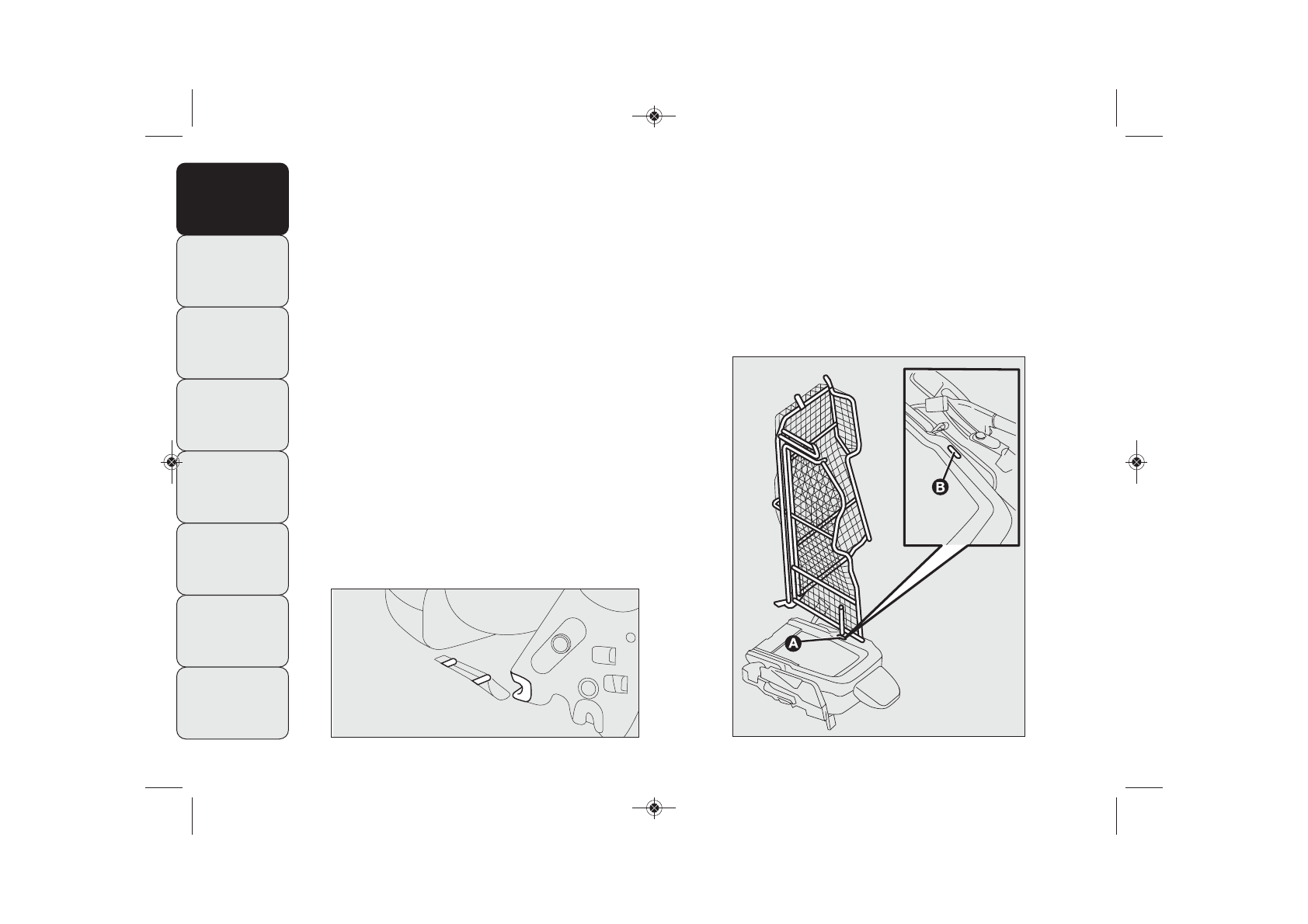 A

B