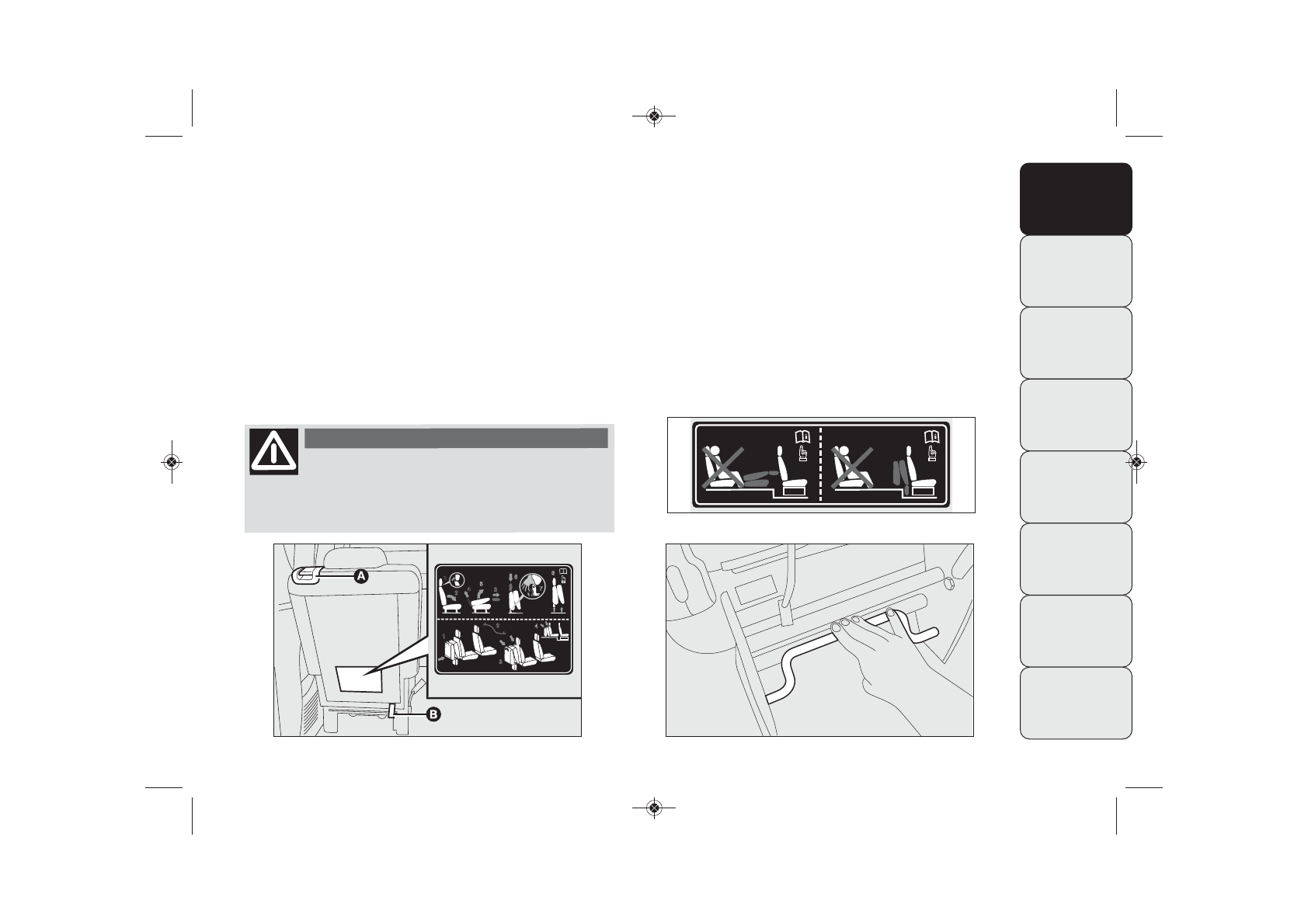 A

B