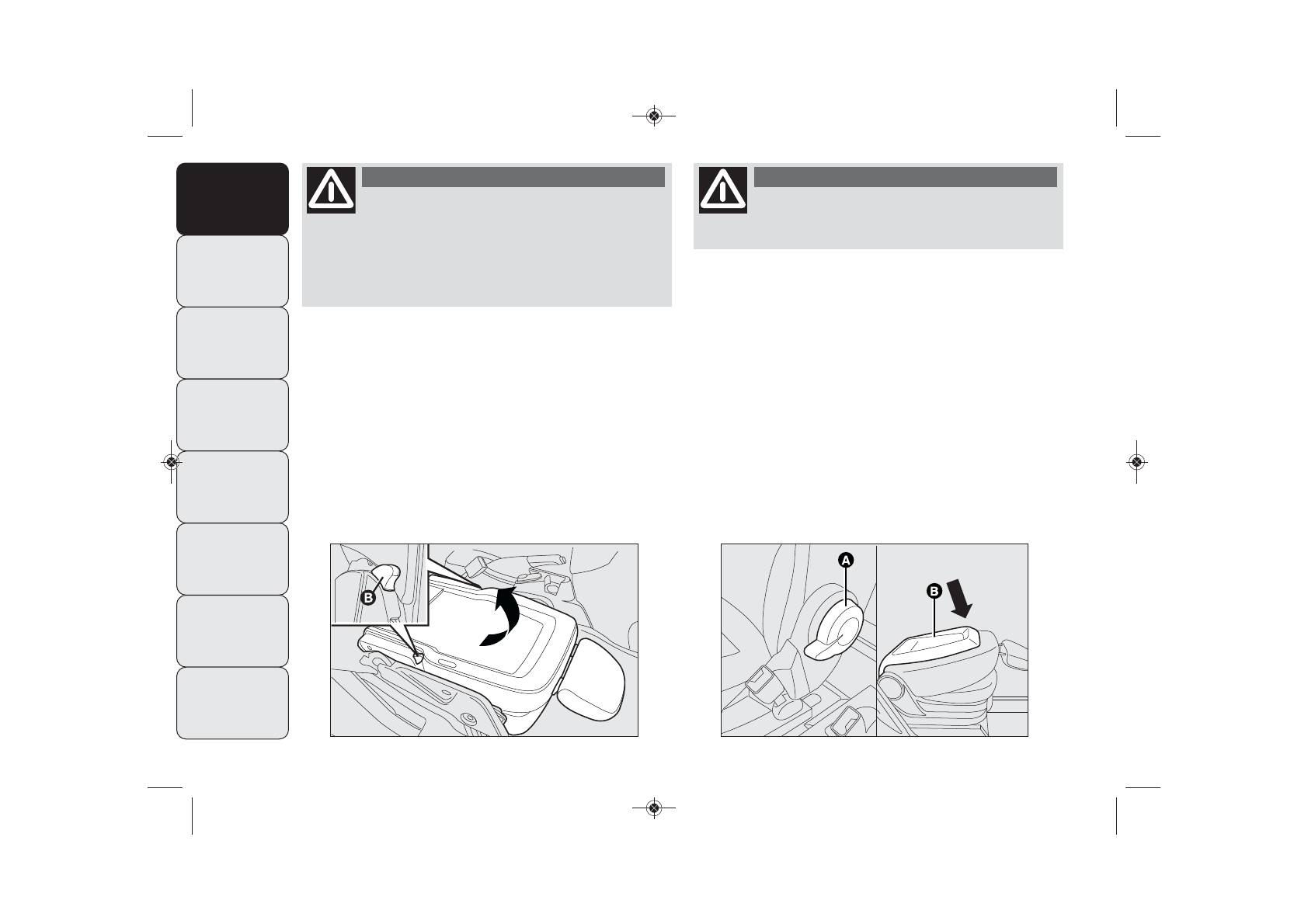 B

A

B