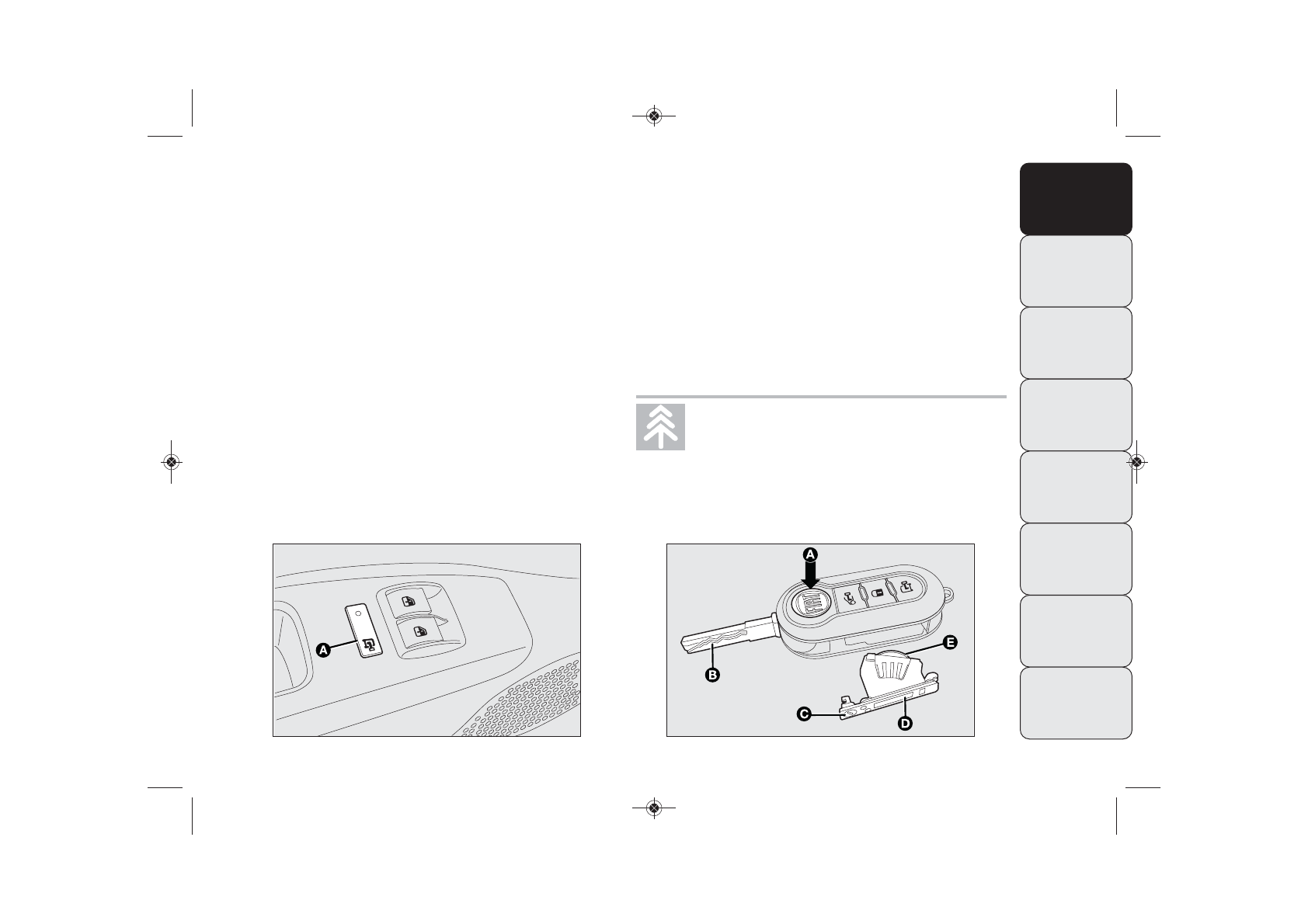 A

A

B

C

D

E