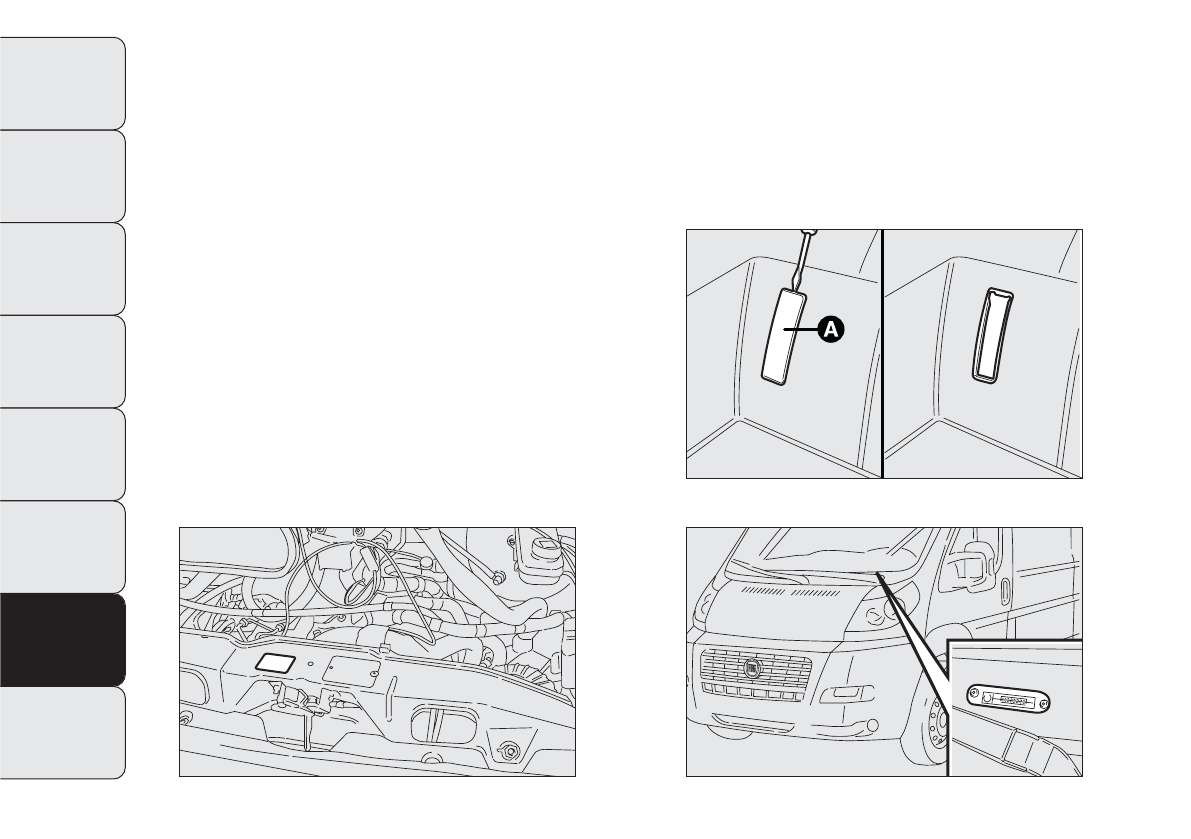 A