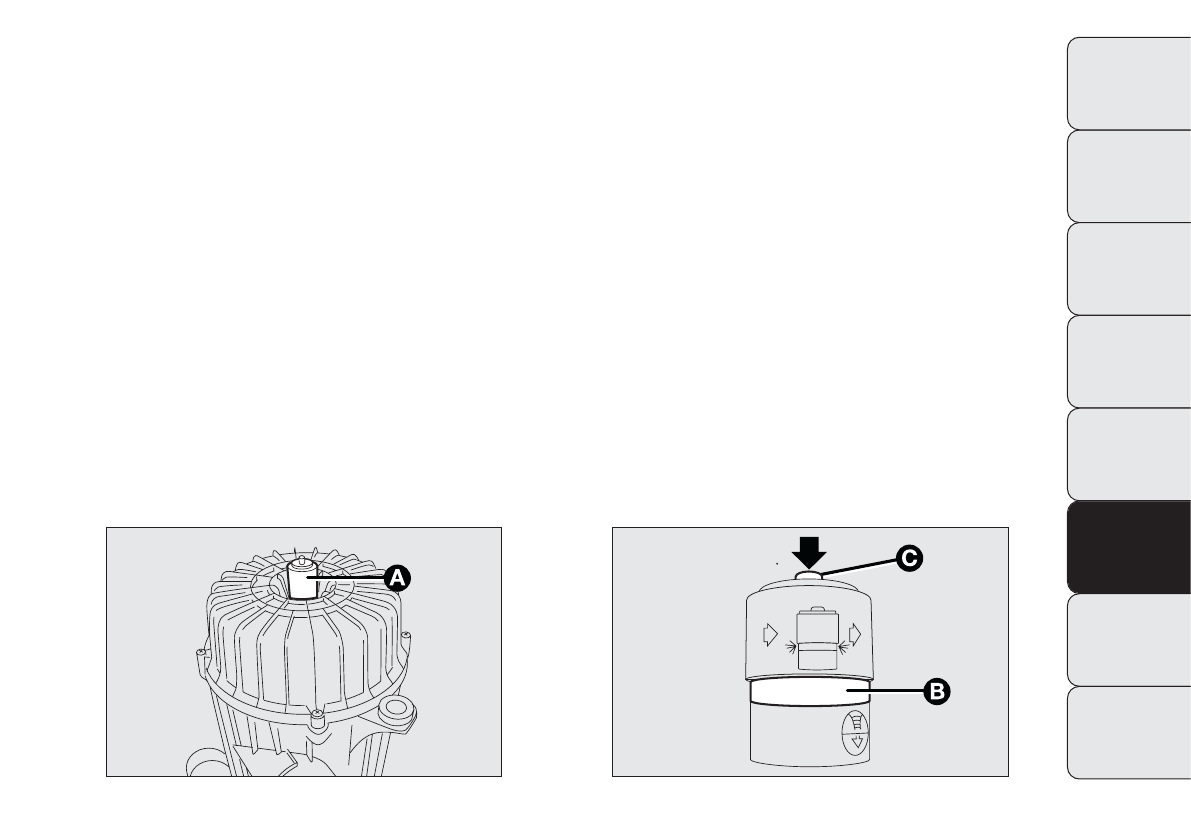 A

C

B