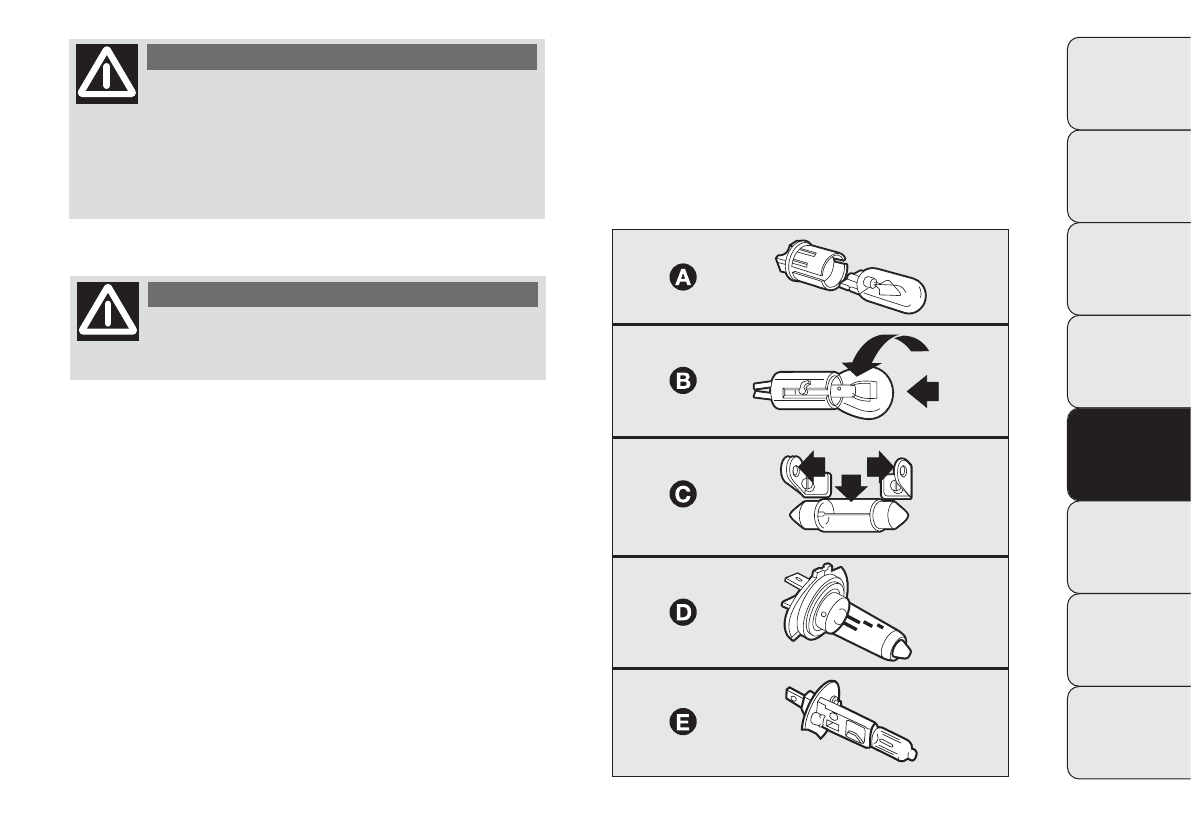 A

B

C

D

E