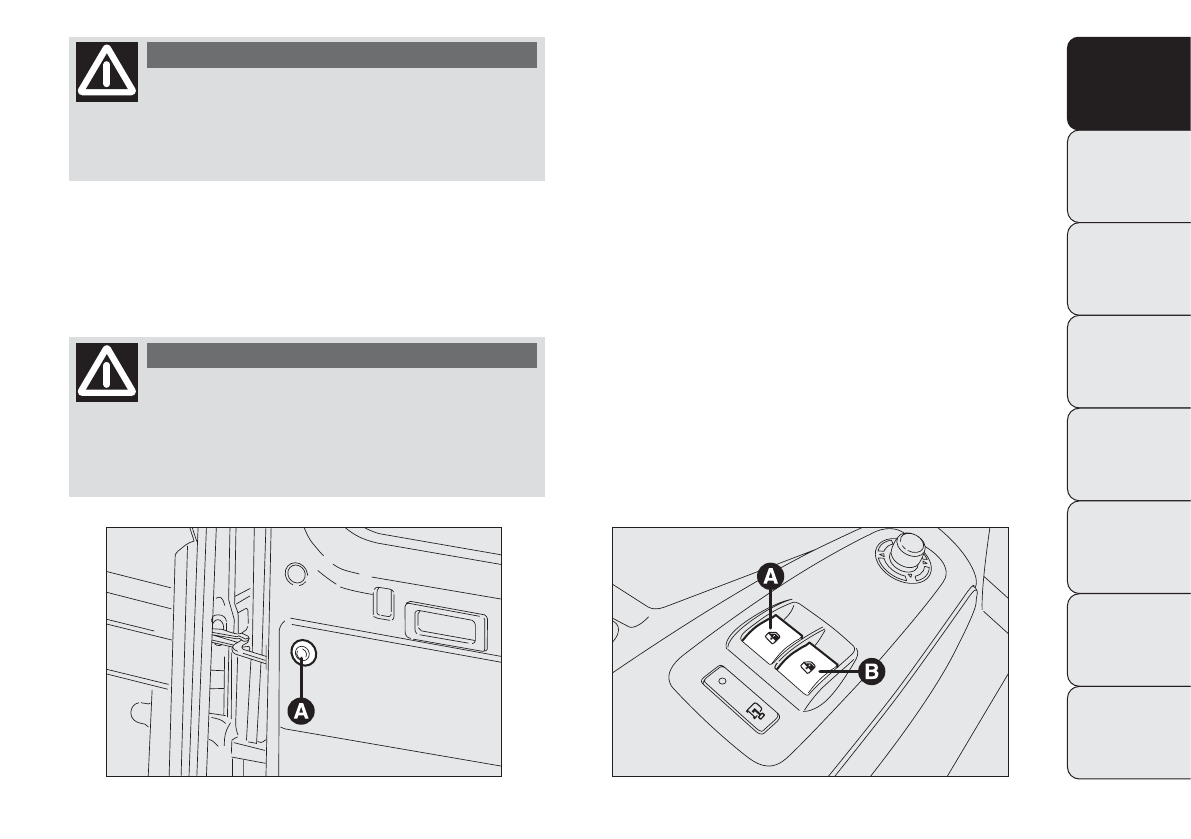 A

A

B