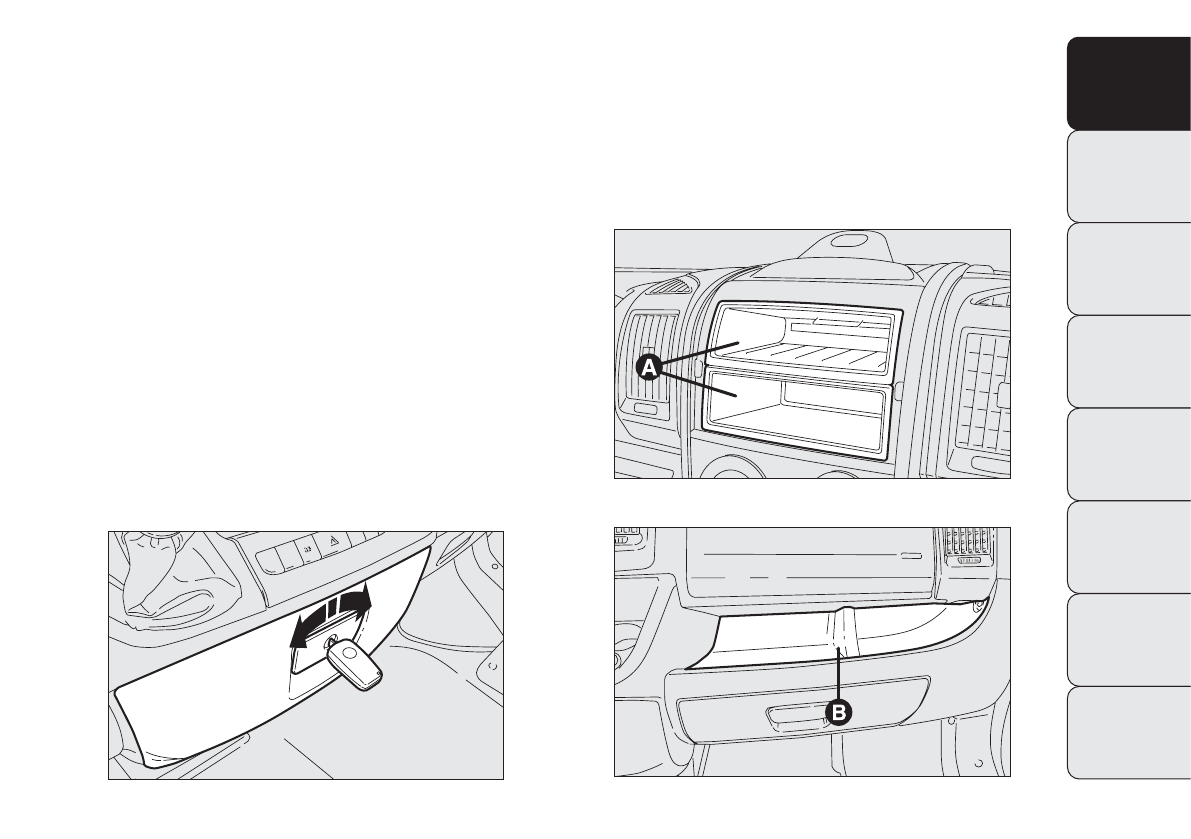 A

B