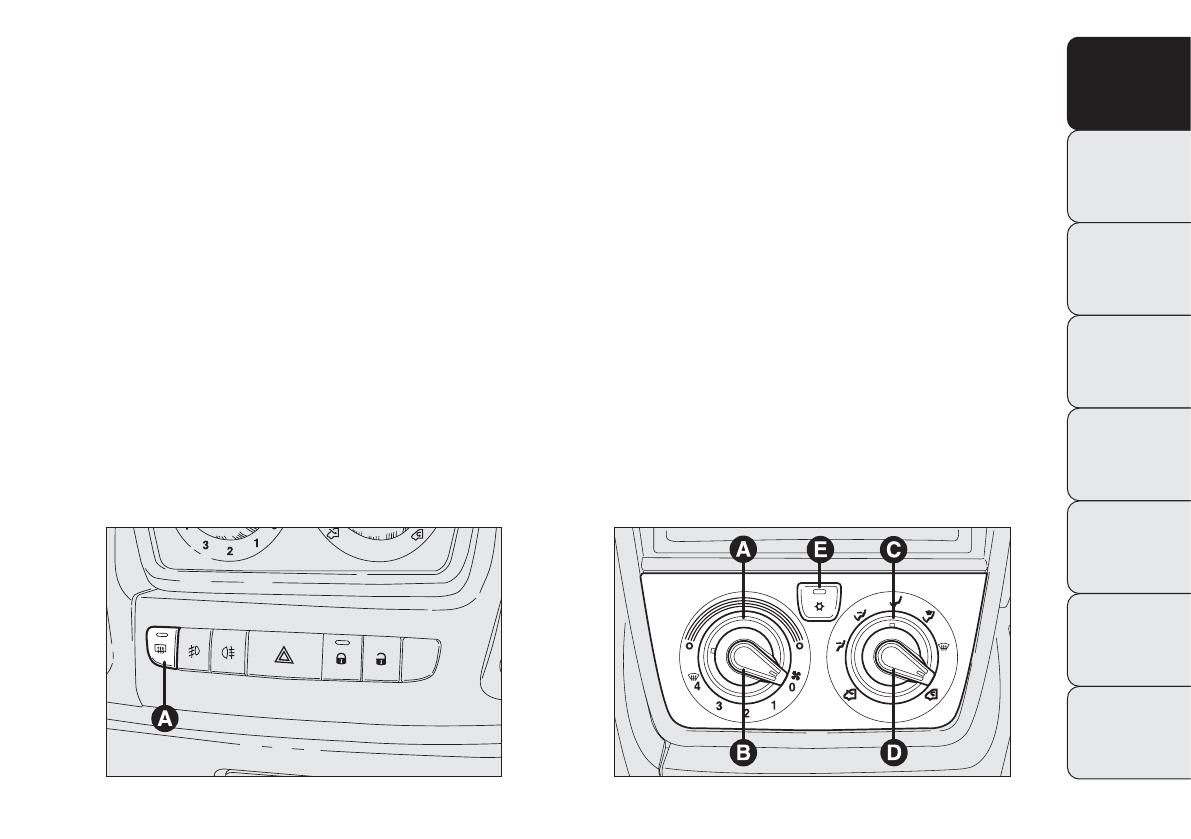 3 2 1

A

A E C

4 3 2 1 0

B D