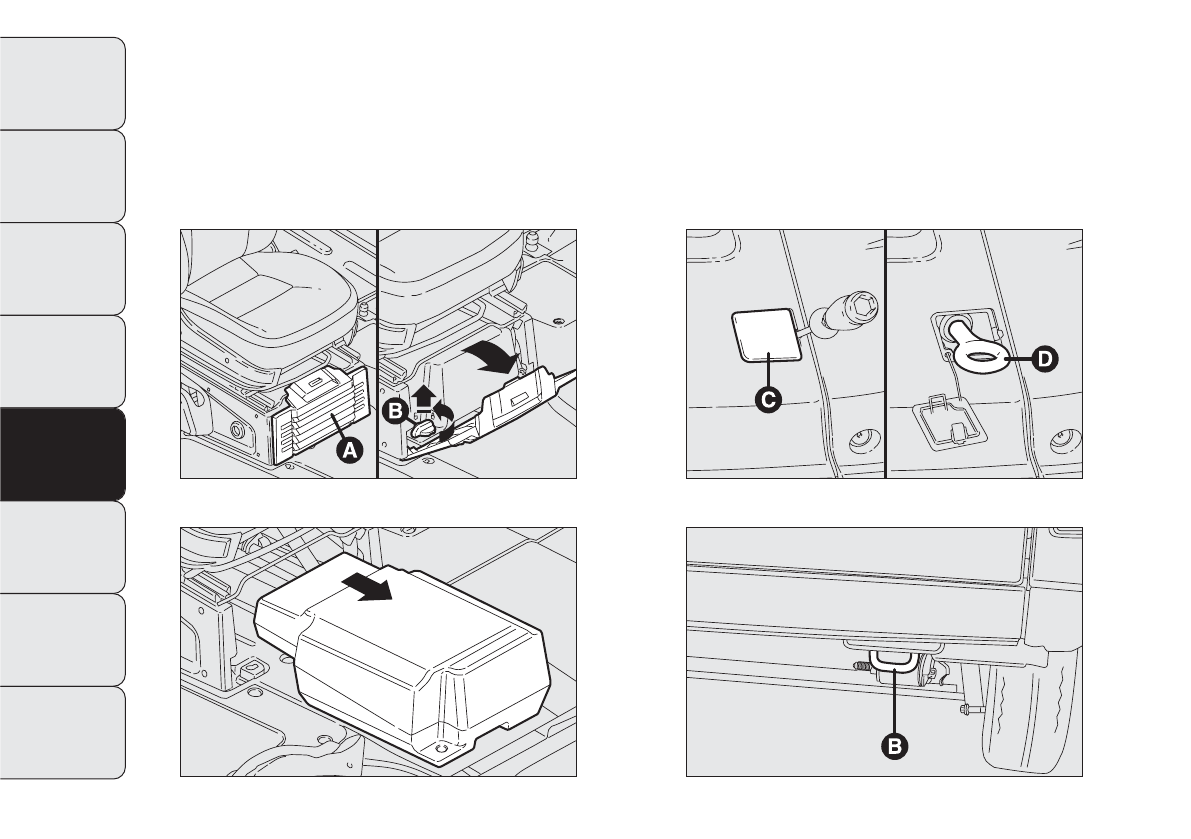 A

B

C

D

B