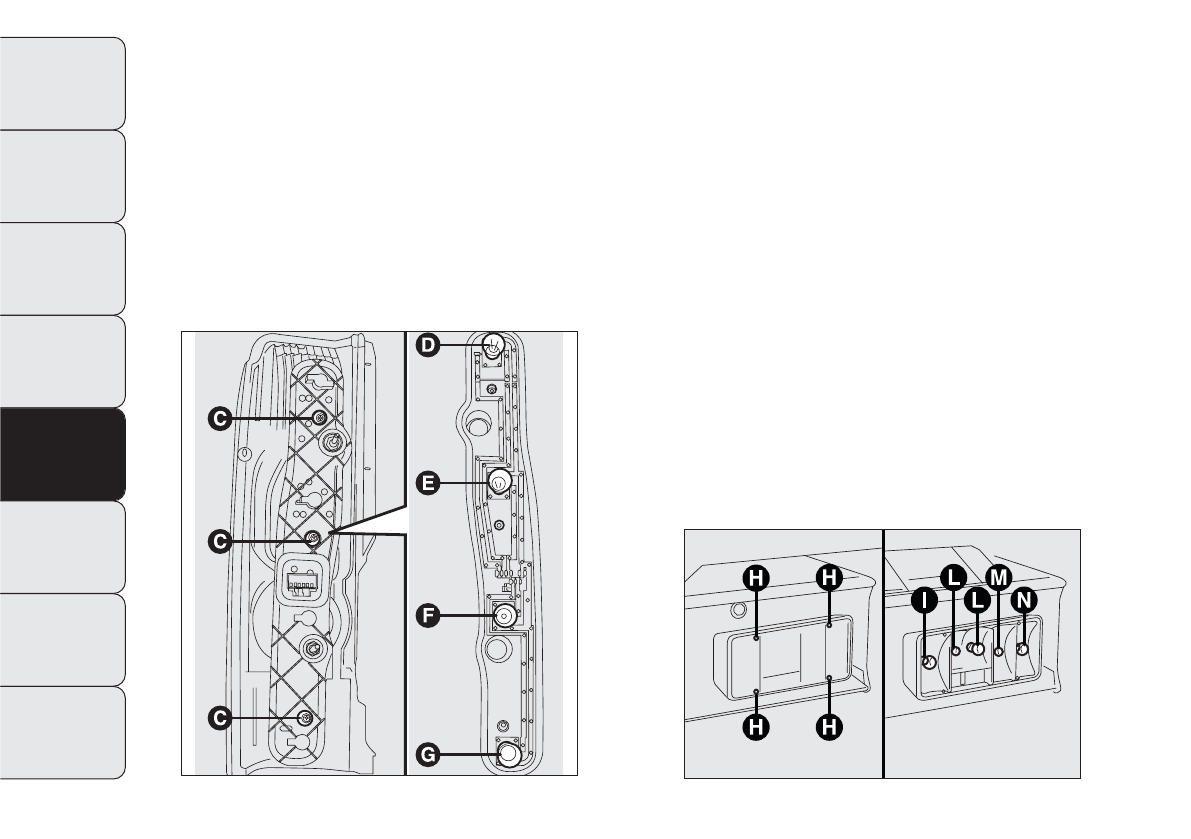 C
C
C
D
E
F
G

H
H
H
H
I
L
L
M
N