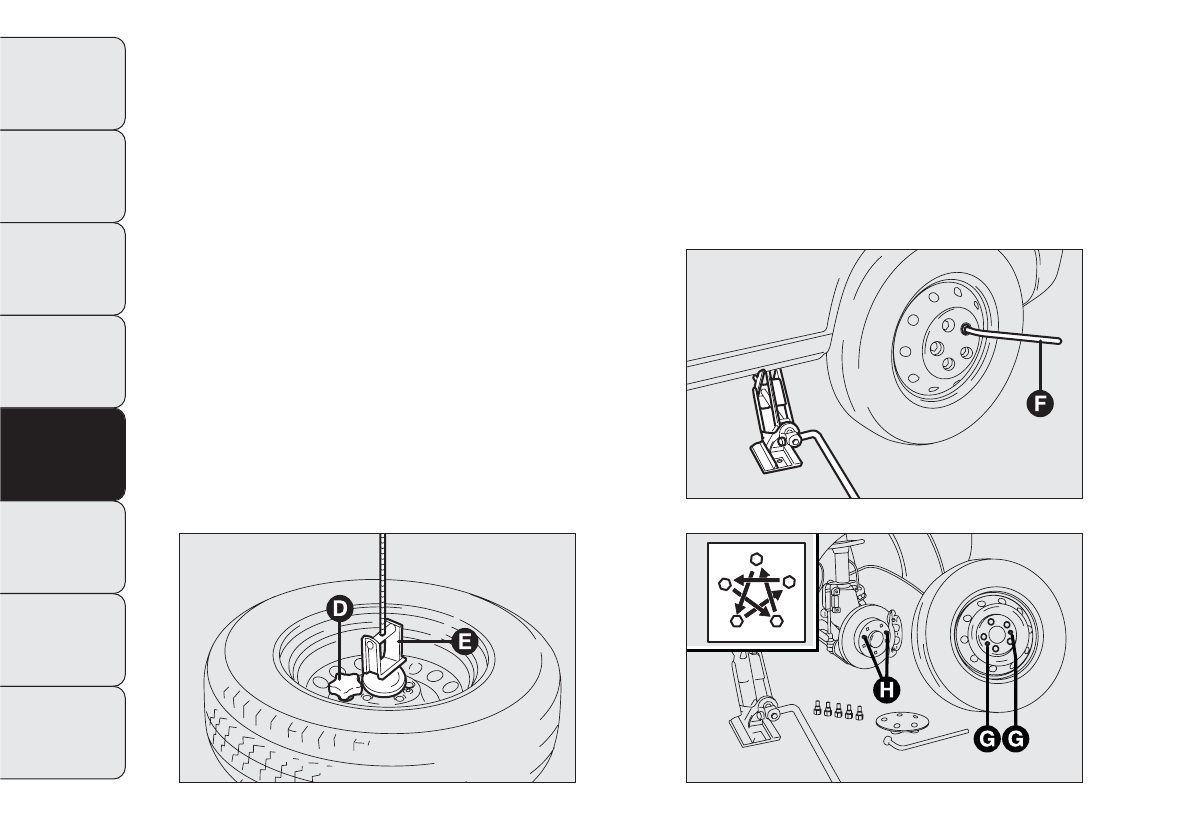 D
E
F
H
G
G