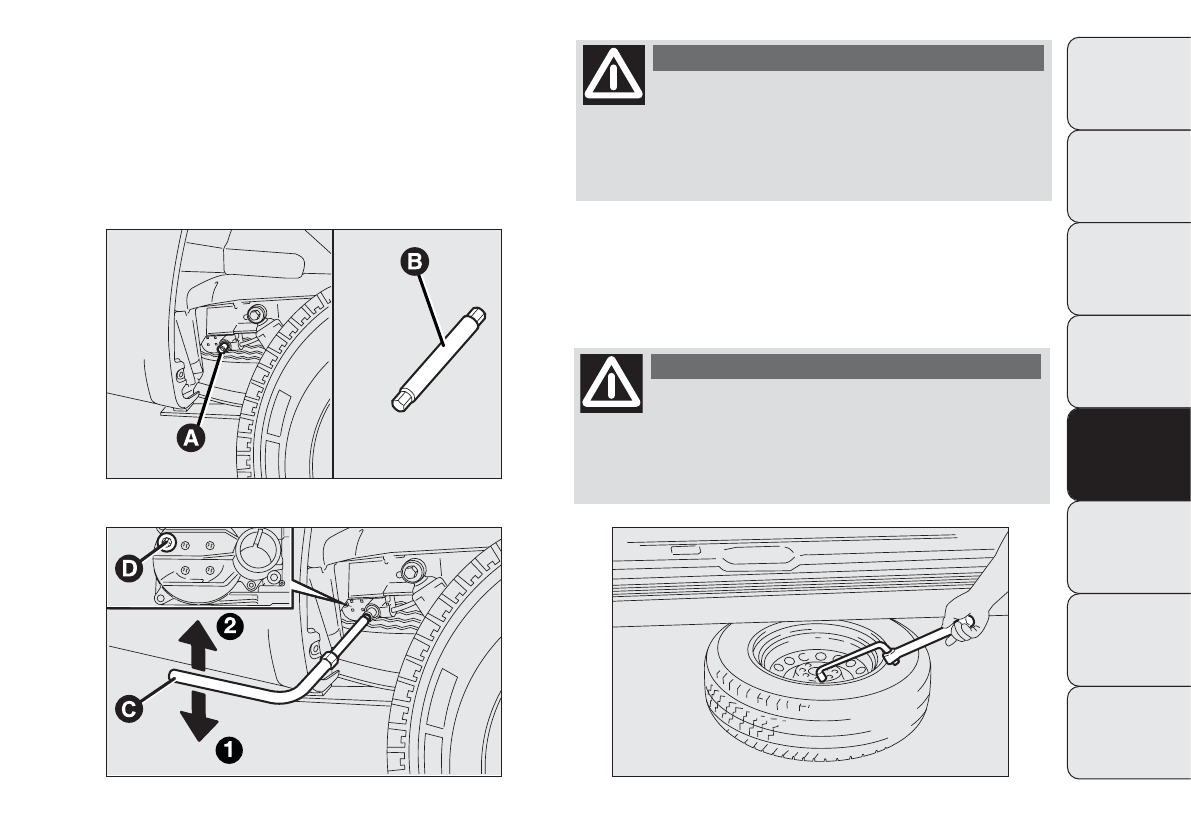 B

A

D

2

C

1