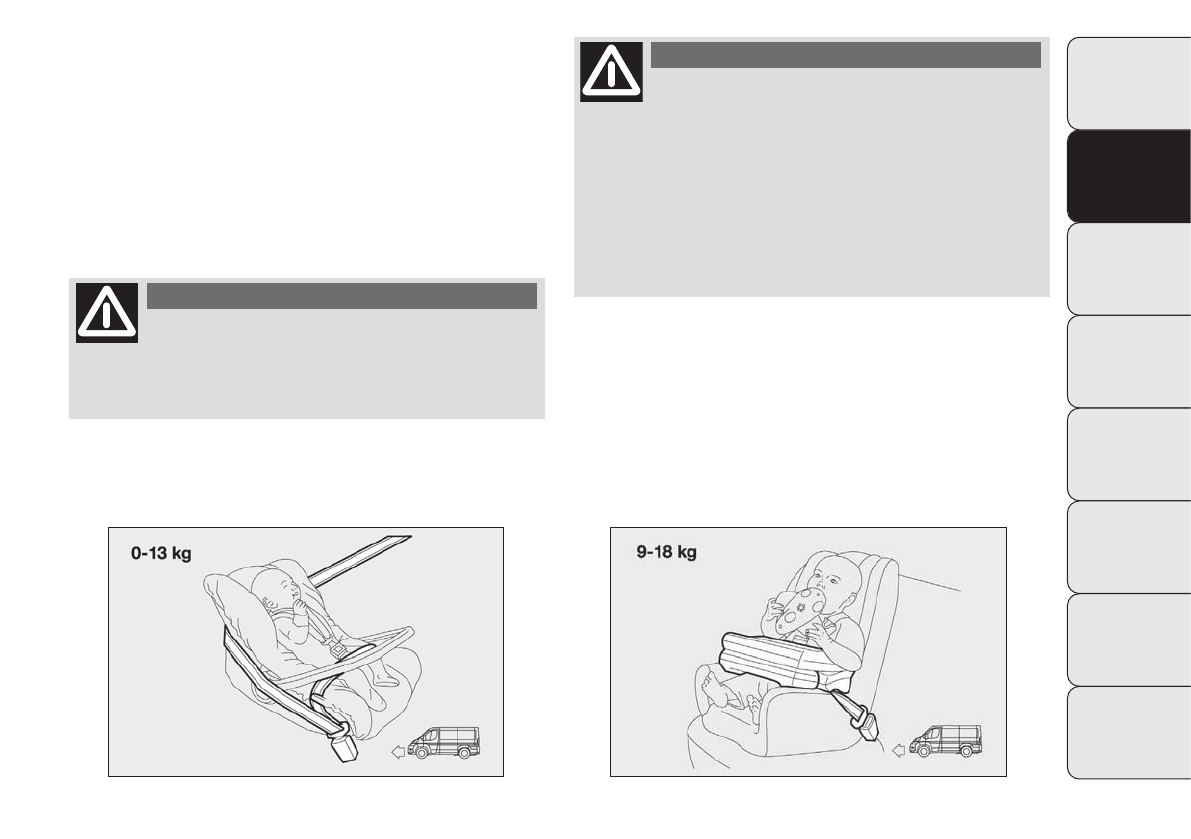 0-13 kg

9-18 kg