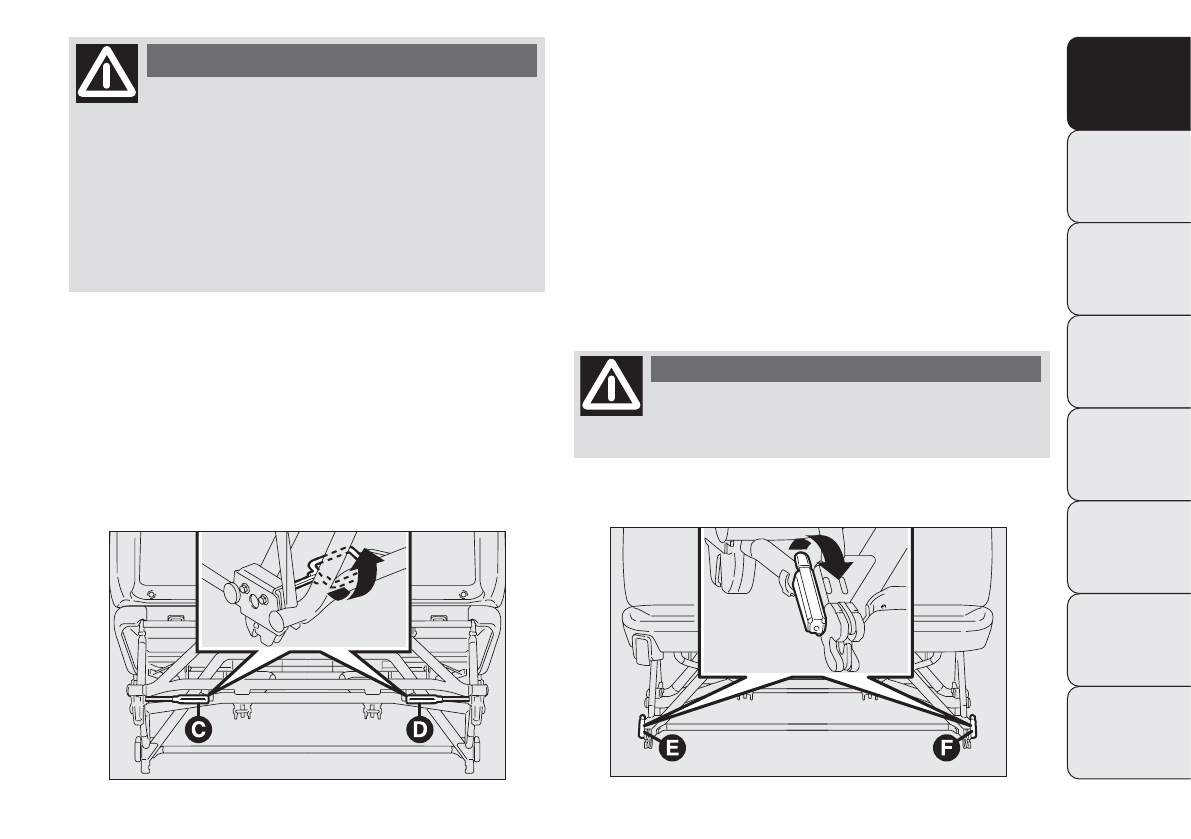 C

D

E

F