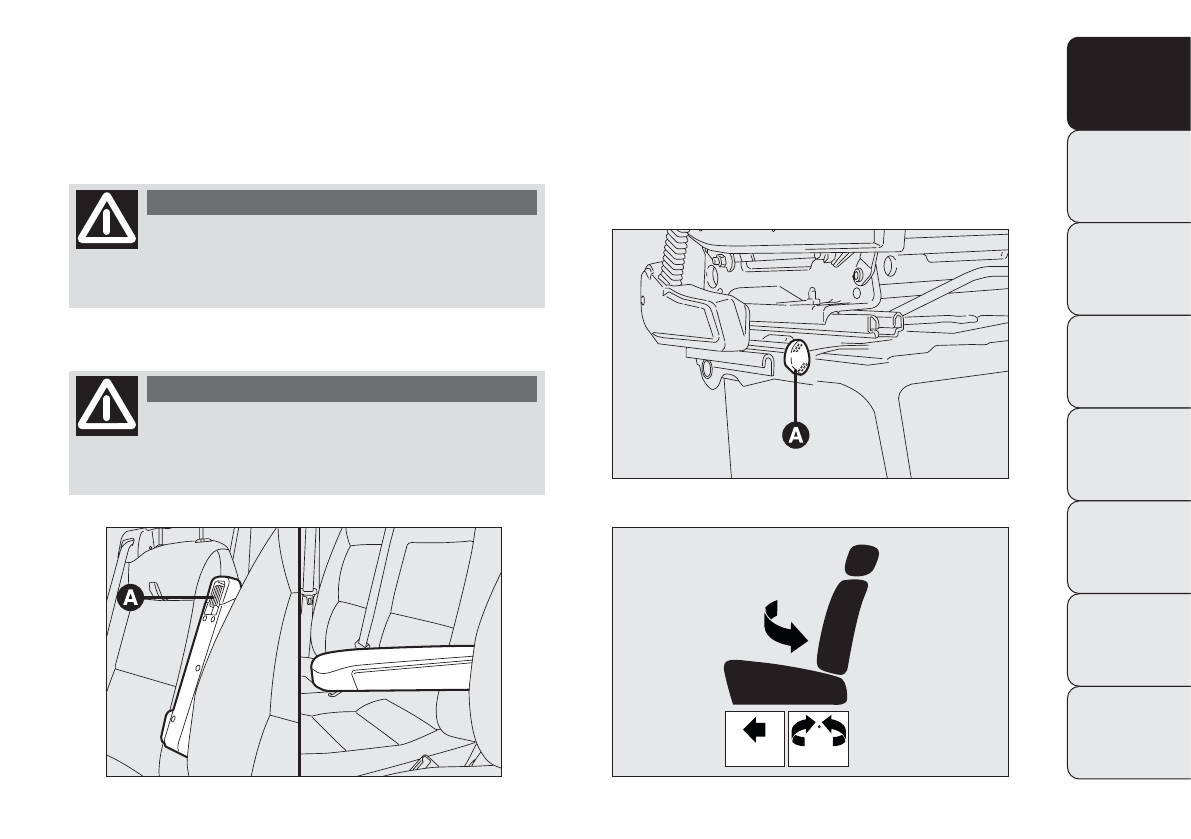 A

A