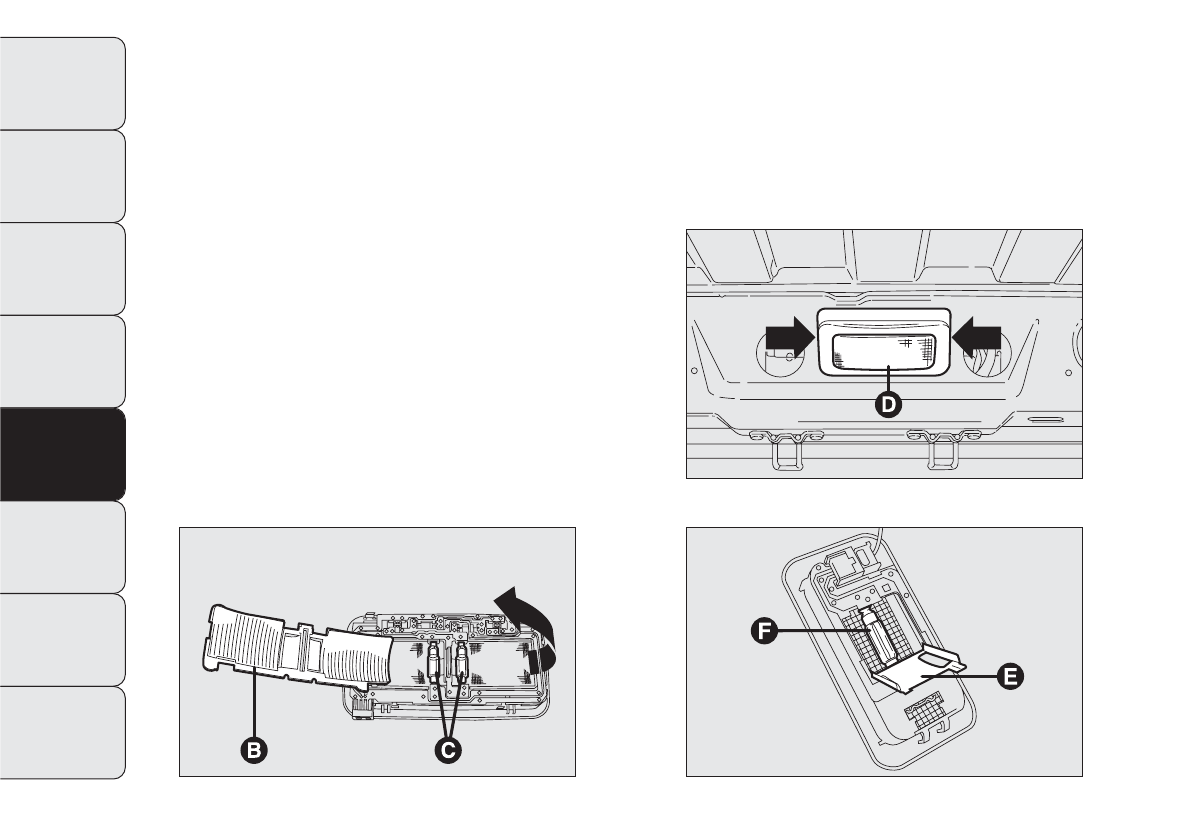 D

B

C

F

E