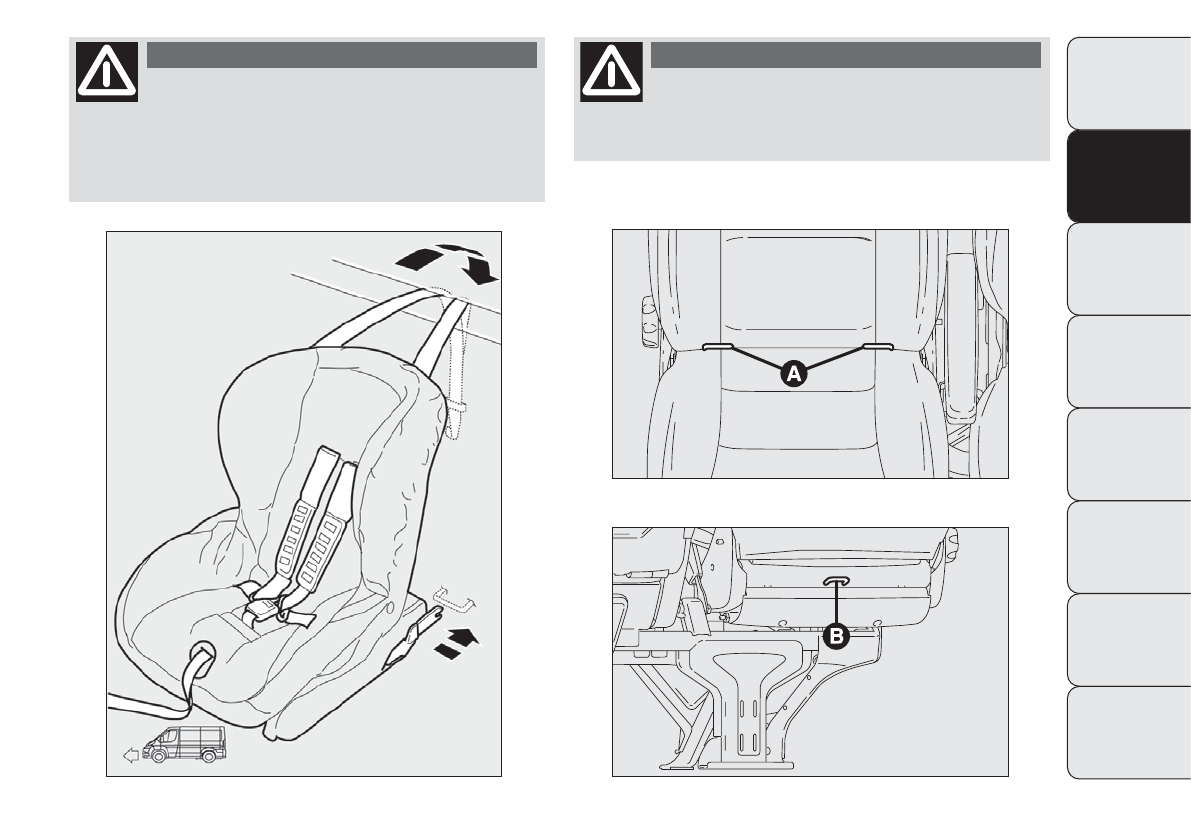 A

B