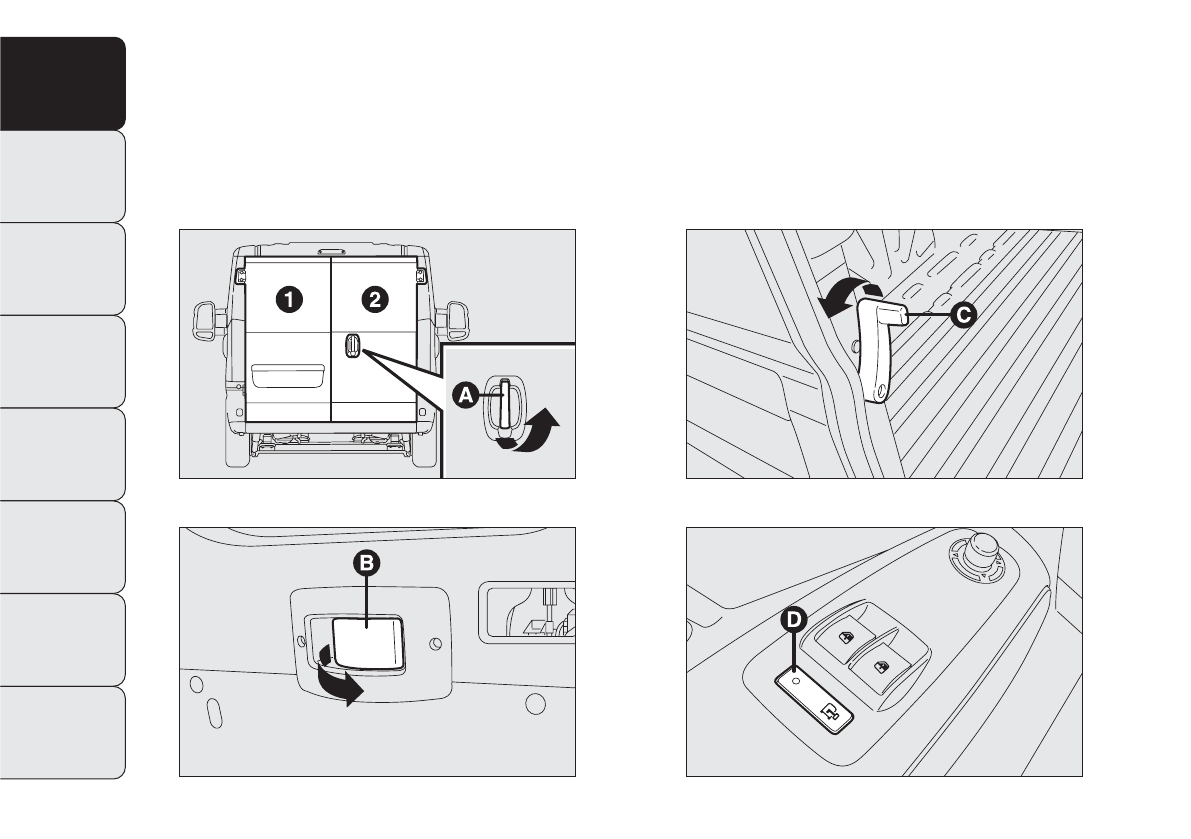 1
2
A
C
B
D